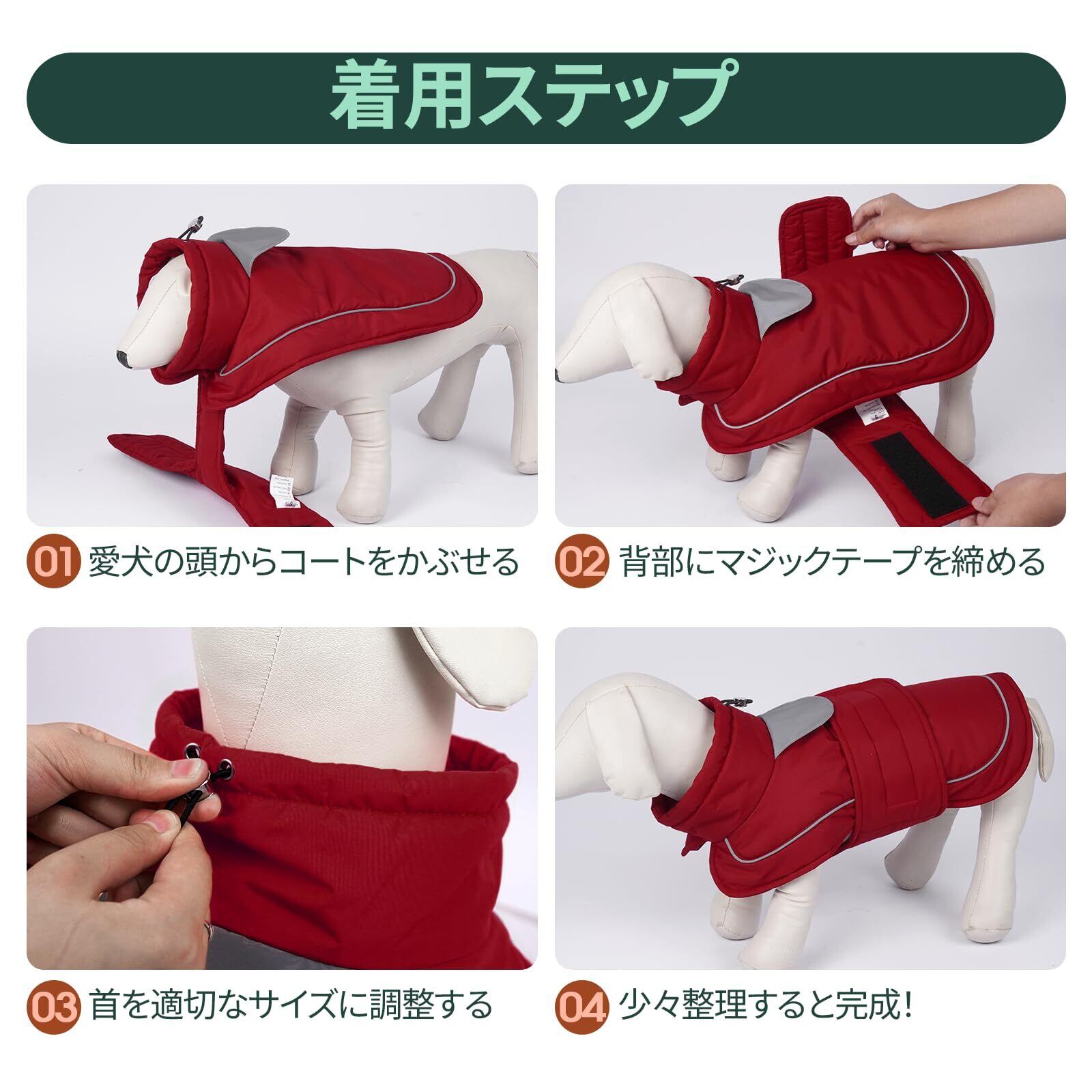 着用ステップ

01 愛犬の頭からコートをかぶせる

02 背部にマジックテープを締める

03 首を適切なサイズに調整する

04 少々整理すると完成!