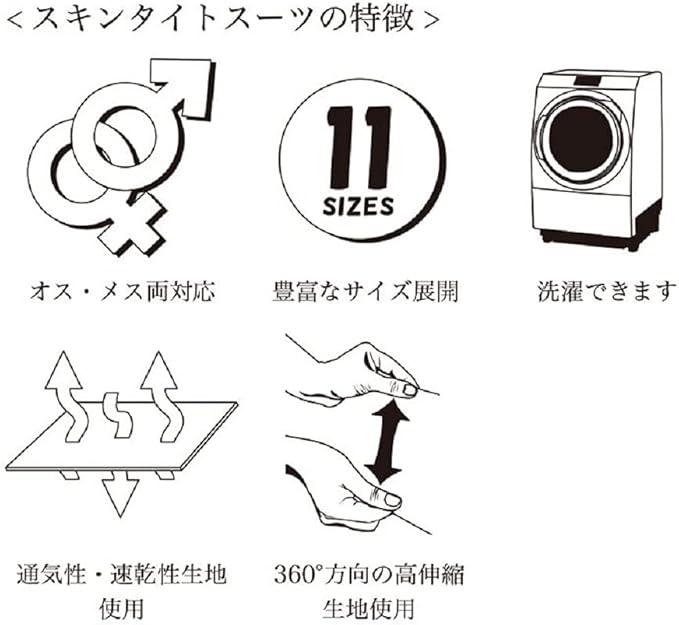 ＜スキンタイトスーツの特徴＞

11
SIZES

オス・メス両対応

豊富なサイズ展開

洗濯できます

通気性・速乾性生地使用

360°方向の高伸縮生地使用