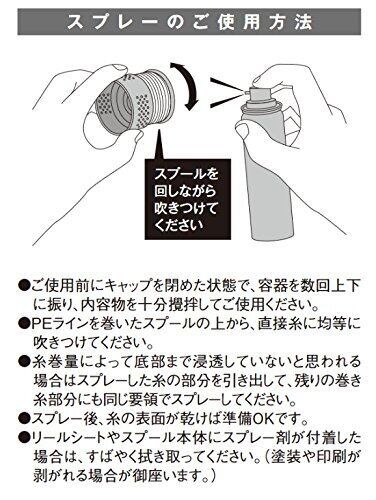 スプレーのご使用方法

スプールを回しながら吹きつけてください

●ご使用前にキャップを閉めた状態で、容器を数回上下に振り、内容物を十分攪拌してご使用ください。
●PEラインを巻いたスプールの上から、直接糸に均等に吹きつけてください。
●糸巻量によって底部まで浸透していないと思われる場合はスプレーした糸の部分を引き出して、残りの巻き糸部分にも同じ要領でスプレーしてください。
●スプレー後、糸の表面が乾けば準備OKです。
●リールシートやスプール本体にスプレー剤が付着した場合は、すばやく拭き取ってください。(塗装や印刷が剥がれる場合が御座います。)