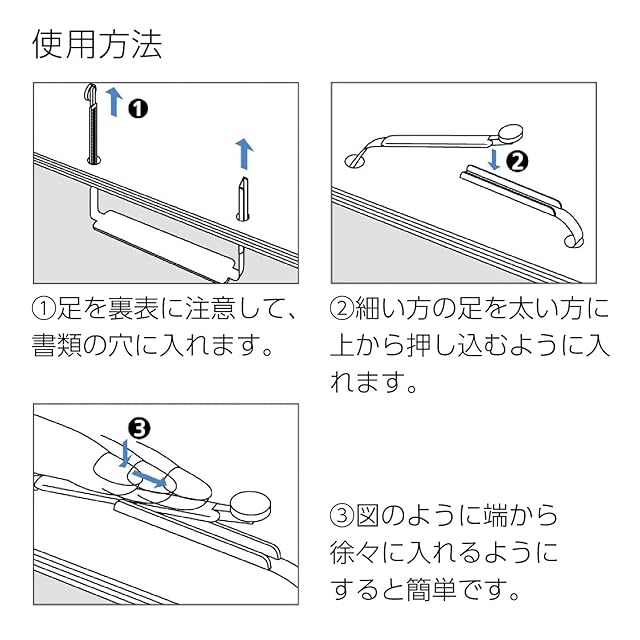 使用方法

❶

❷

①足を裏表に注意して、書類の穴に入れます。

②細い方の足を太い方に上から押し込むように入れます。

❸

③図のように端から徐々に入れるようにすると簡単です。