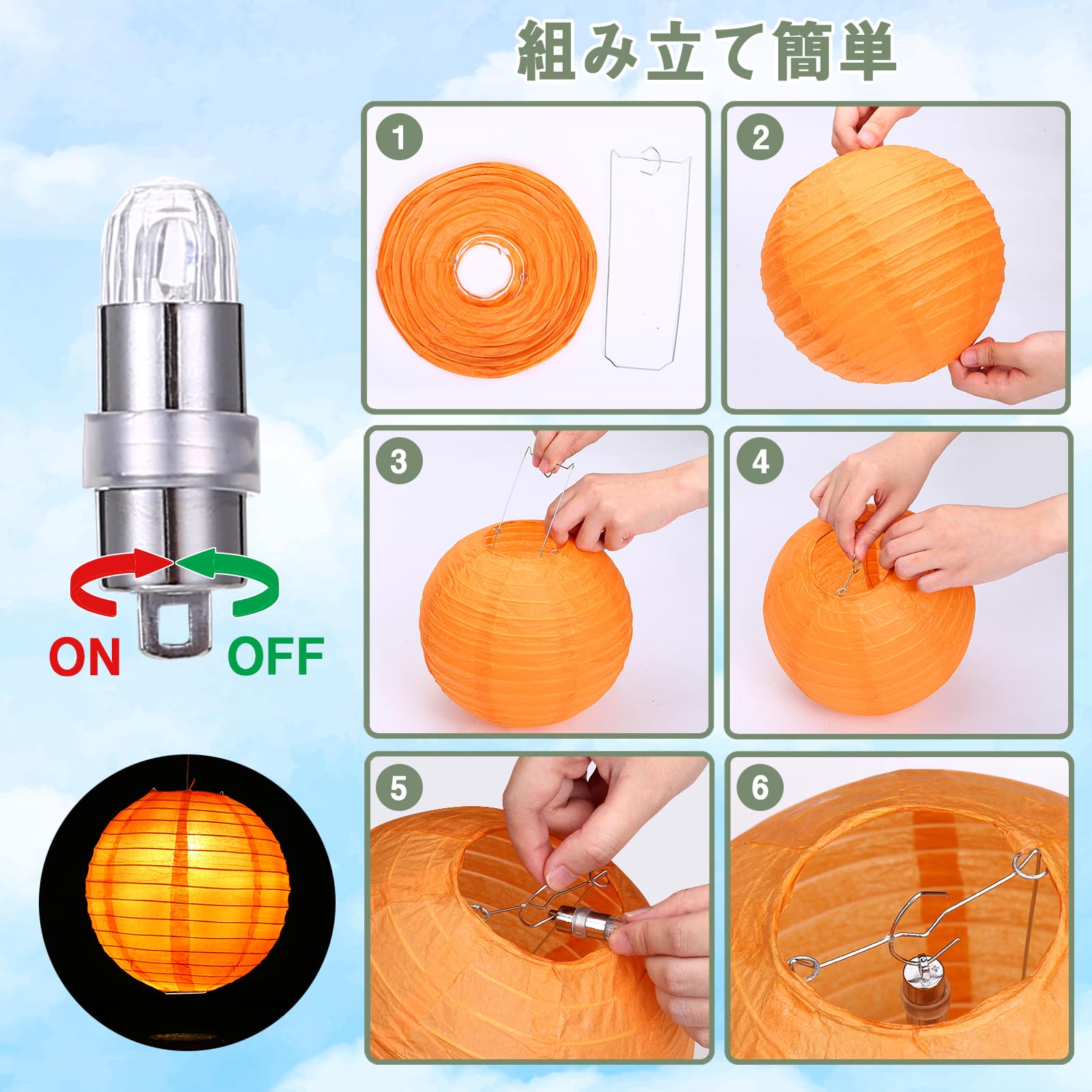 組み立て簡単

ON

OFF

1

2

3

4

5

6