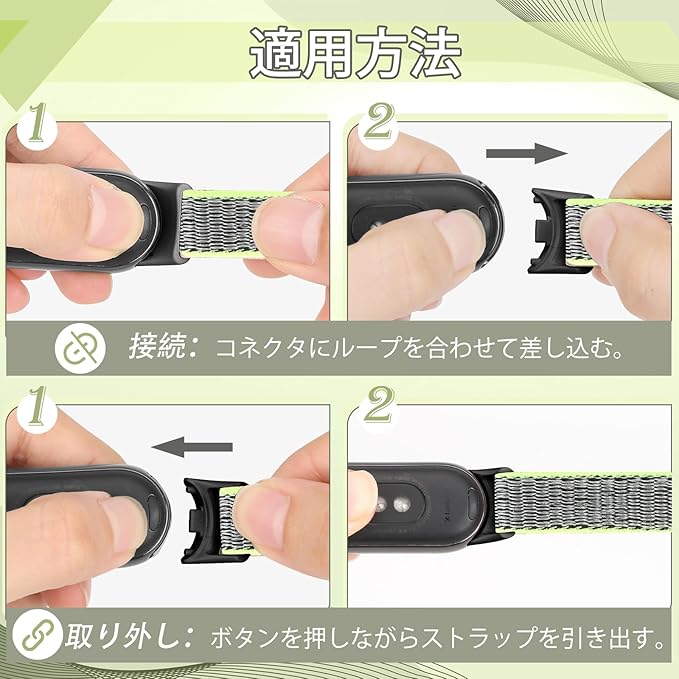 適用方法

1

2

接続：コネクタにループを合わせて差し込む。

1

2

取り外し：ボタンを押しながらストラップを引き出す。