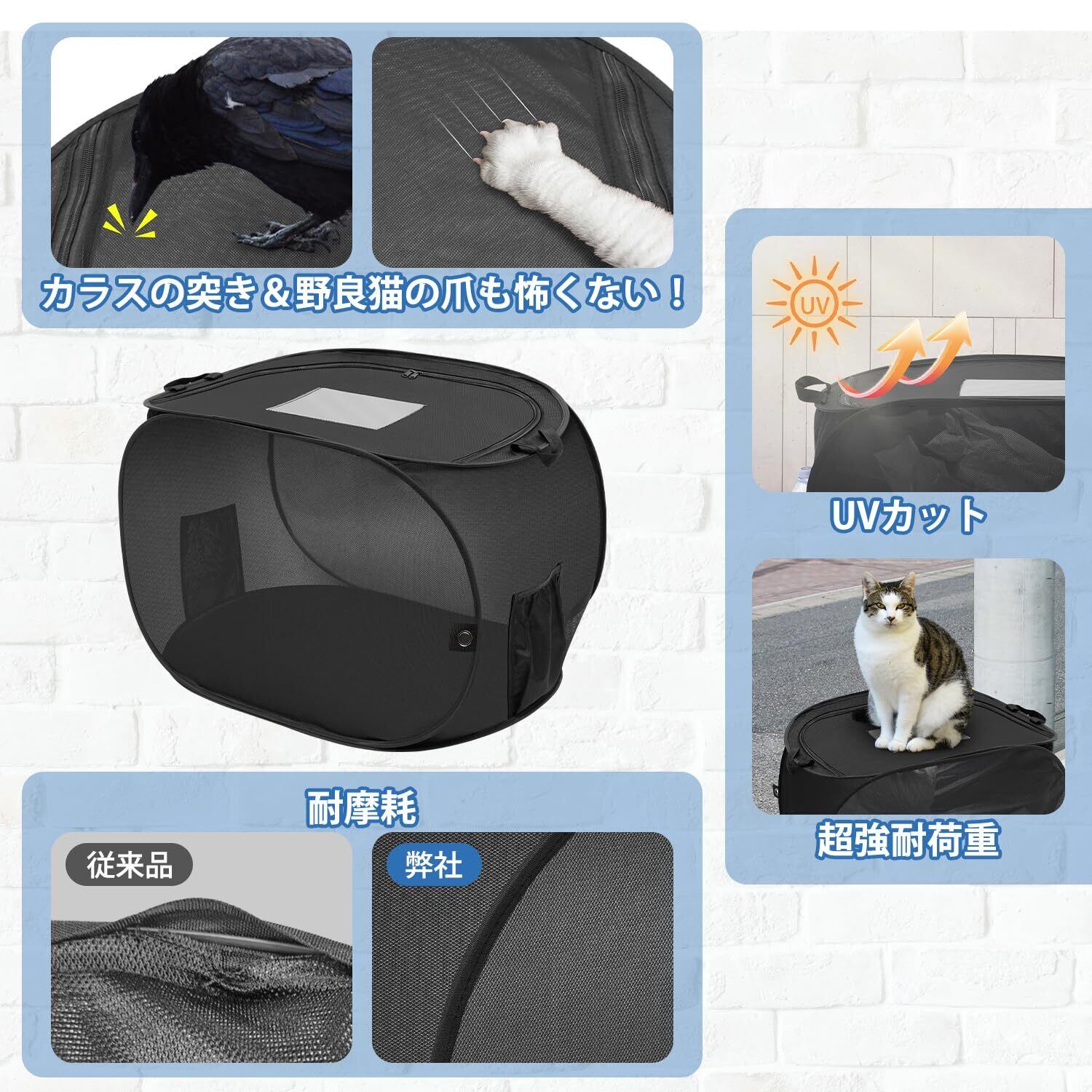 カラスの突き＆野良猫の爪も怖くない！

UV

UVカット

超強耐荷重

耐摩耗

従来品

弊社