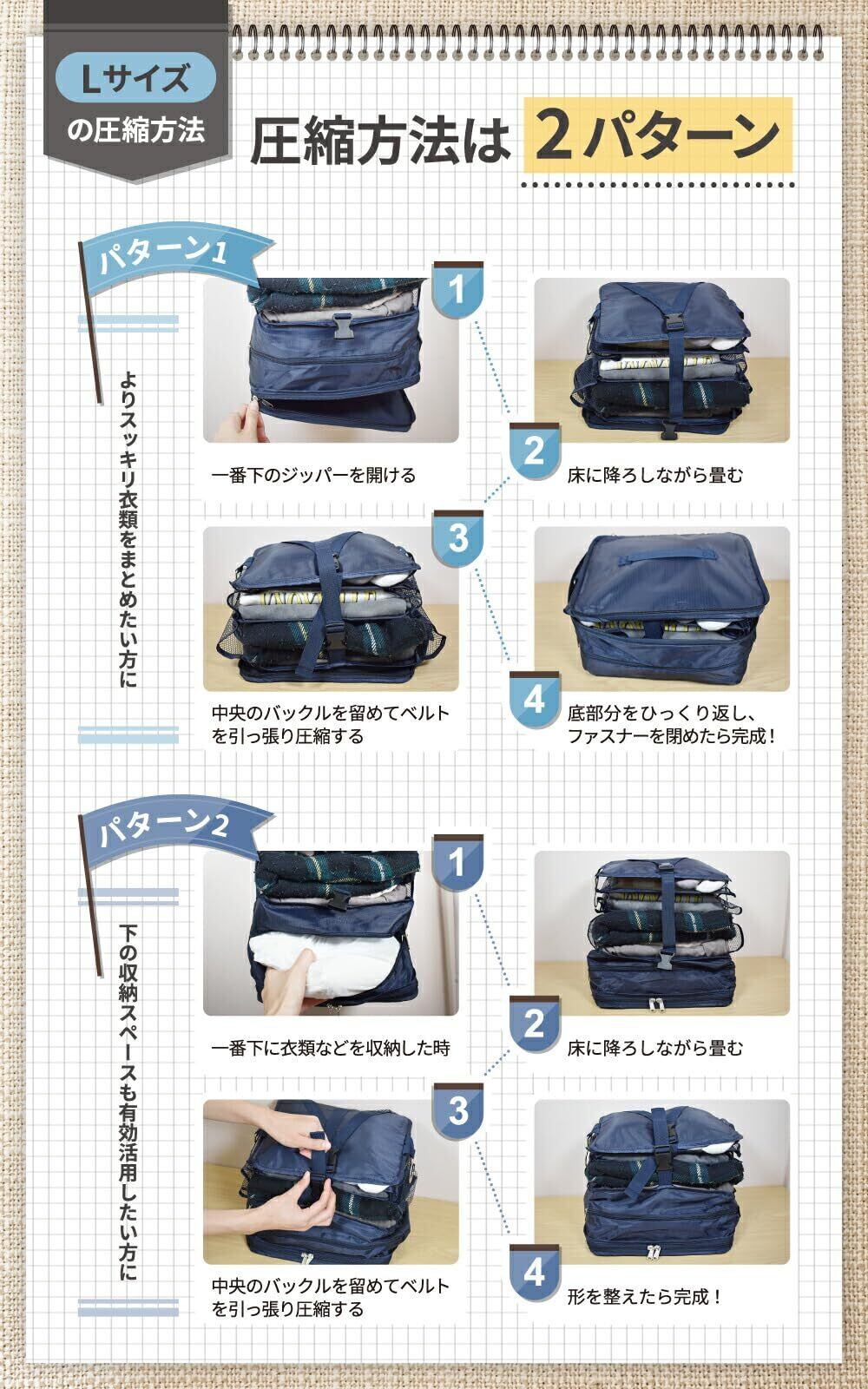 Lサイズ
の圧縮方法

圧縮方法は 2パターン

パターン1

よりスッキリ衣類をまとめたい方に

1
一番下のジッパーを開ける

2
床に降ろしながら畳む

3
中央のバックルを留めてベルトを引っ張り圧縮する

4
底部分をひっくり返し、ファスナーを閉めたら完成！

パターン2

下の収納スペースも有効活用したい方に

1
一番下に衣類などを収納した時

2
床に降ろしながら畳む

3
中央のバックルを留めてベルトを引っ張り圧縮する

4
形を整えたら完成！