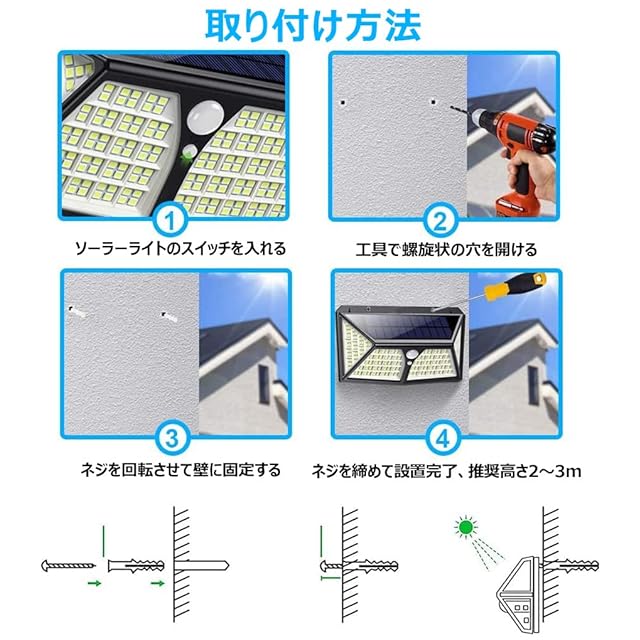 取り付け方法

1
ソーラーライトのスイッチを入れる

2
工具で螺旋状の穴を開ける

3
ネジを回転させて壁に固定する

4
ネジを締めて設置完了、推奨高さ2～3m