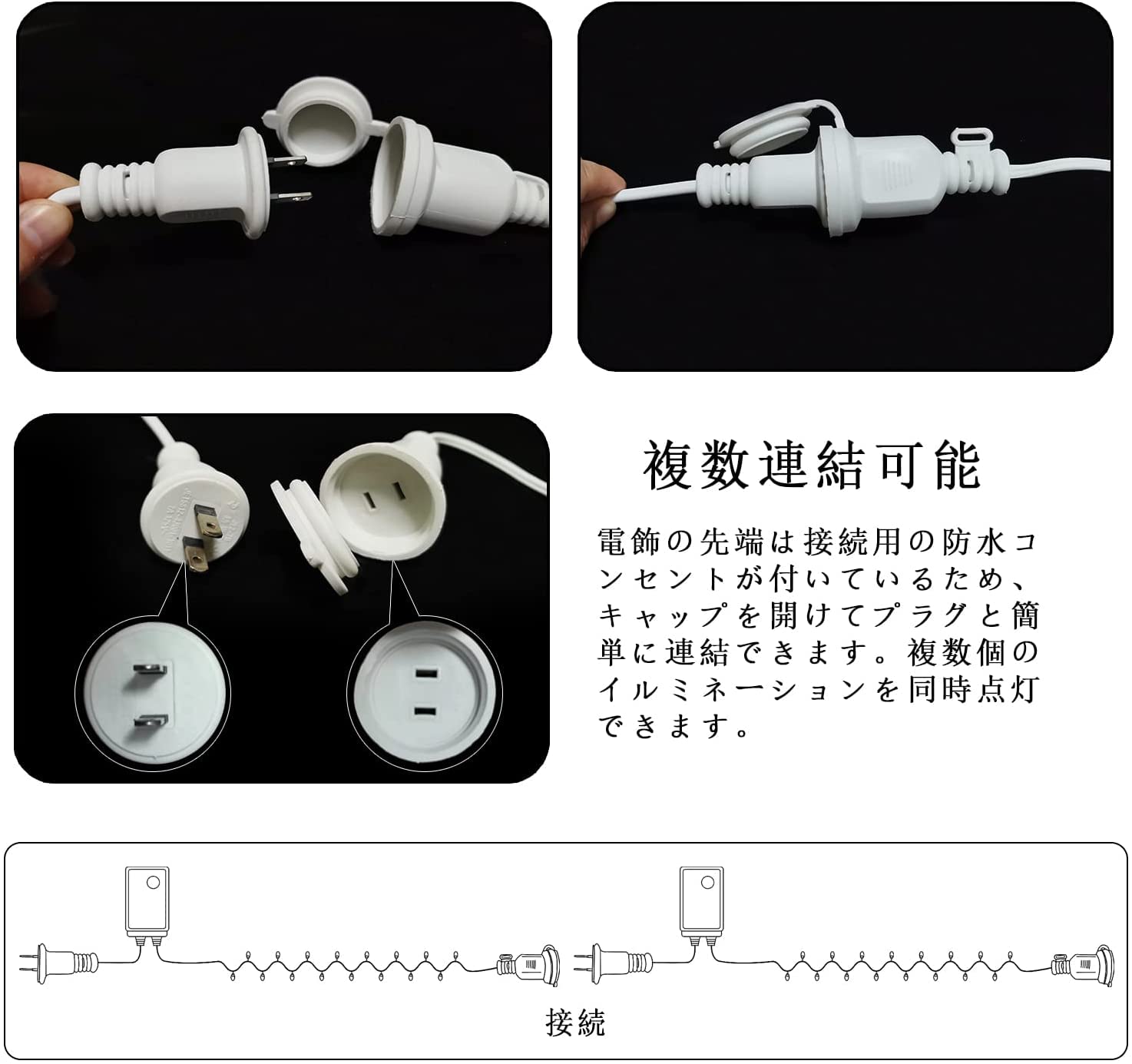 複数連結可能

電飾の先端は接続用の防水コンセントが付いているため、キャップを開けてプラグと簡単に連結できます。複数個のイルミネーションを同時点灯できます。

接続