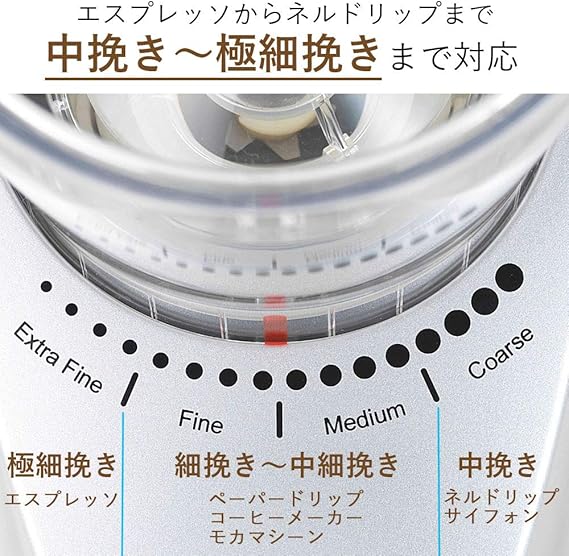 エスプレッソからネルドリップまで
中挽き～極細挽きまで対応

Extra Fine

Fine

Medium

Coarse

極細挽き
エスプレッソ

細挽き～中細挽き
ペーパードリップ
コーヒーメーカー
モカマシーン

中挽き
ネルドリップ
サイフォン