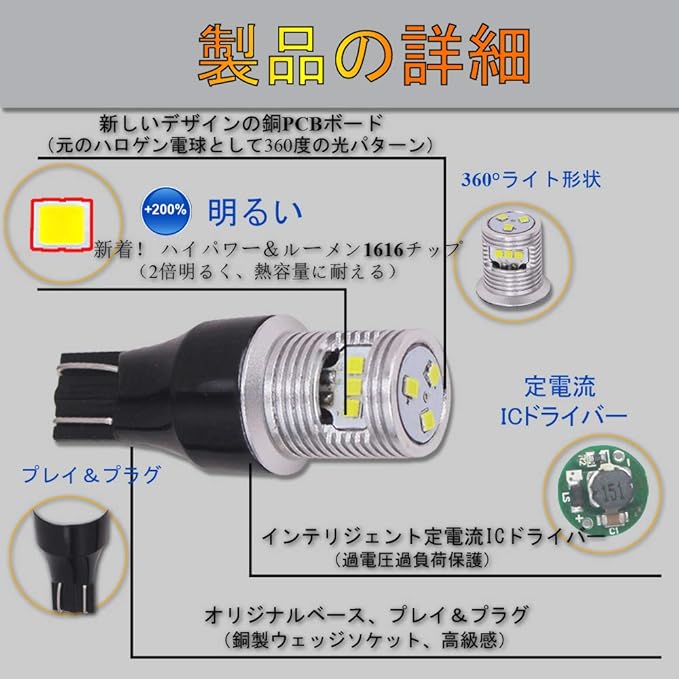 製品の詳細

新しいデザインの銅PCBボード
(元のハロゲン電球として360度の光パターン)

360°ライト形状

+200%
明るい

新着! ハイパワー&ルーメン1616チップ
(2倍明るく、熱容量に耐える)

定電流
ICドライバー

151

プレイ&プラグ

インテリジェント定電流ICドライバー
(過電圧過負荷保護)

オリジナルベース、プレイ&プラグ
(銅製ウェッジソケット、高級感)