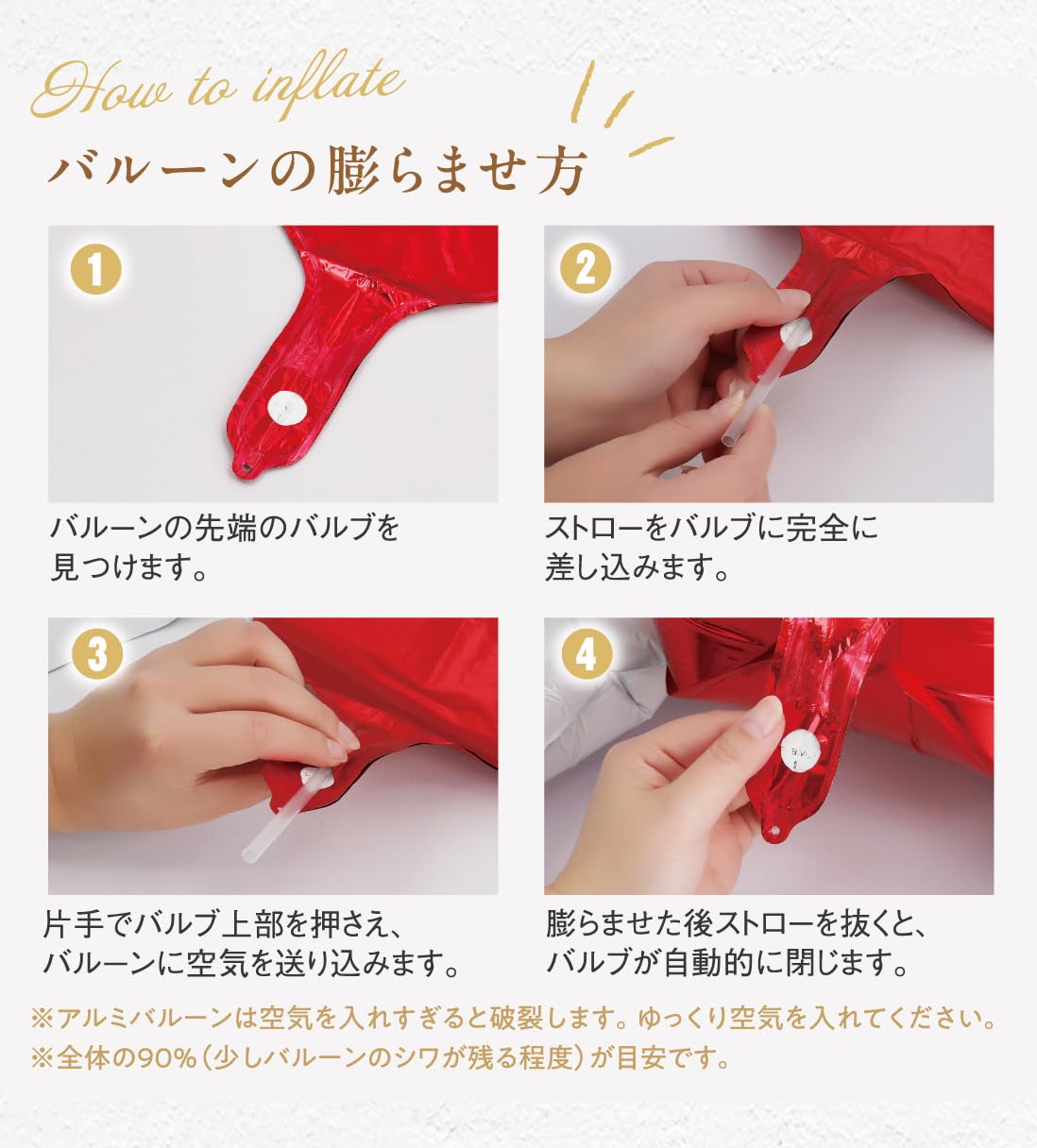 How to inflate
バルーンの膨らませ方

1
バルーンの先端のバルブを見つけます。

2
ストローをバルブに完全に差し込みます。

3
片手でバルブ上部を押さえ、バルーンに空気を送り込みます。

4
膨らませた後ストローを抜くと、バルブが自動的に閉じます。

※アルミバルーンは空気を入れすぎると破裂します。ゆっくり空気を入れてください。
※全体の90%（少しバルーンのシワが残る程度）が目安です。