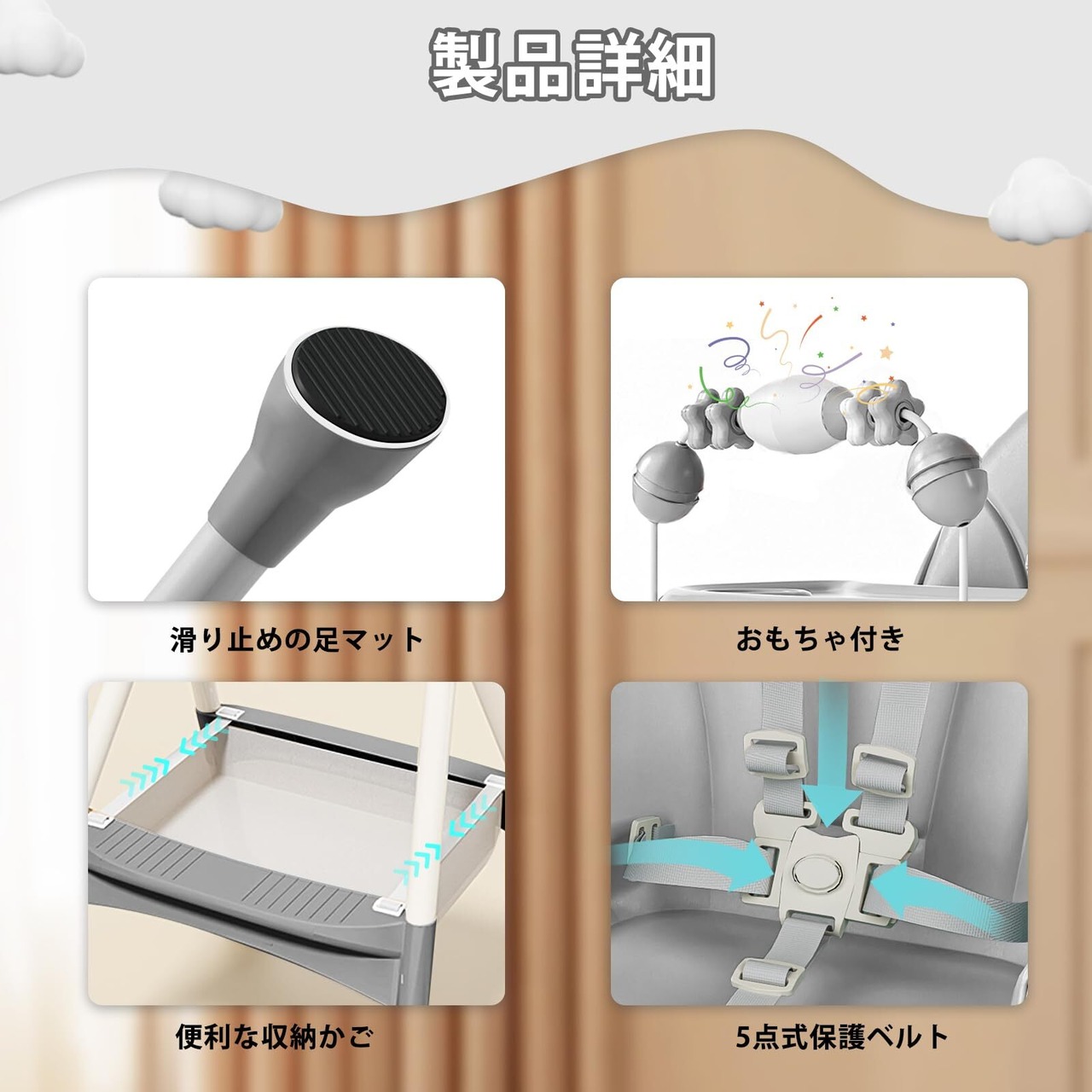 製品詳細

滑り止めの足マット

おもちゃ付き

便利な収納かご

5点式保護ベルト