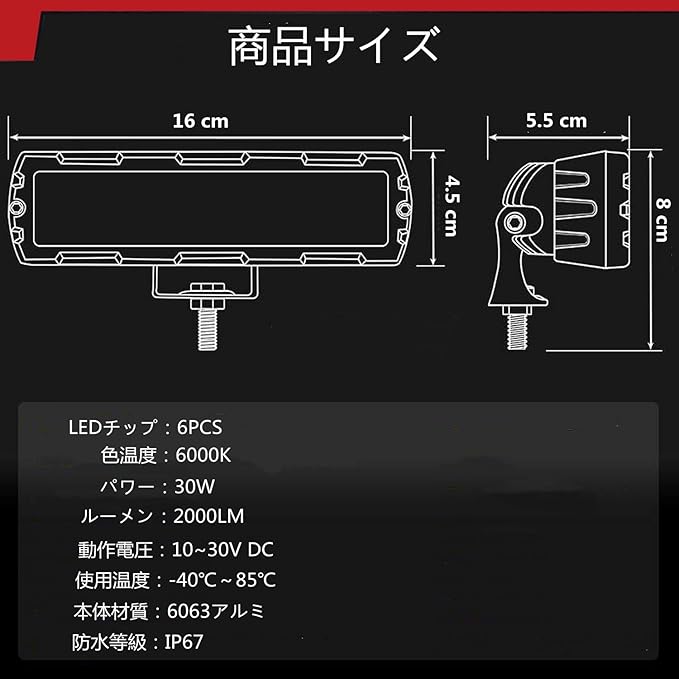 商品サイズ

16 cm

4.5 cm

5.5 cm

8 cm

LEDチップ：6PCS
色温度：6000K
パワー：30W
ルーメン：2000LM
動作電圧：10~30V DC
使用温度：-40℃～85℃
本体材質：6063アルミ
防水等級：IP67