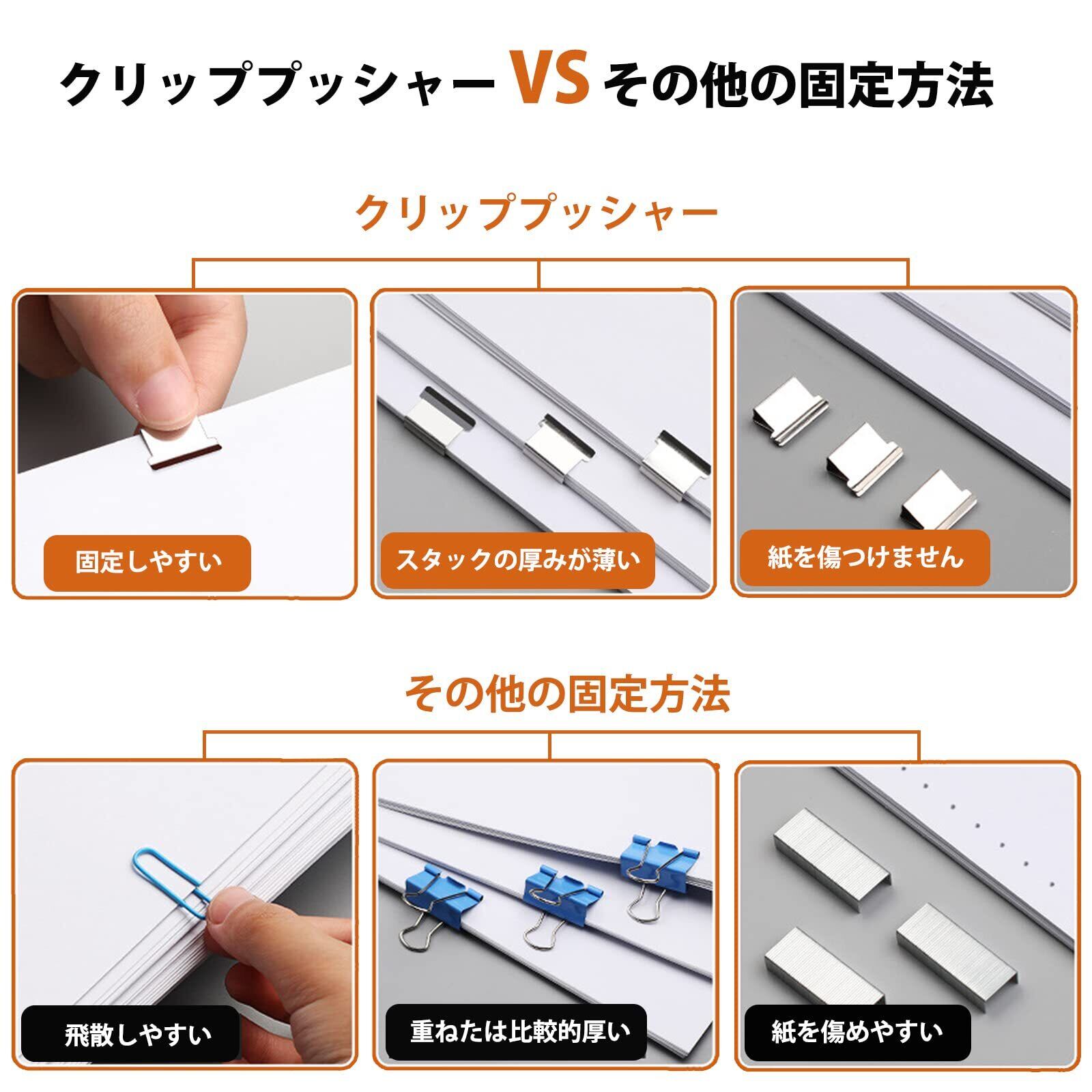 クリッププッシャー VS その他の固定方法

クリッププッシャー

固定しやすい

スタックの厚みが薄い

紙を傷つけません

その他の固定方法

飛散しやすい

重ねたは比較的厚い

紙を傷めやすい