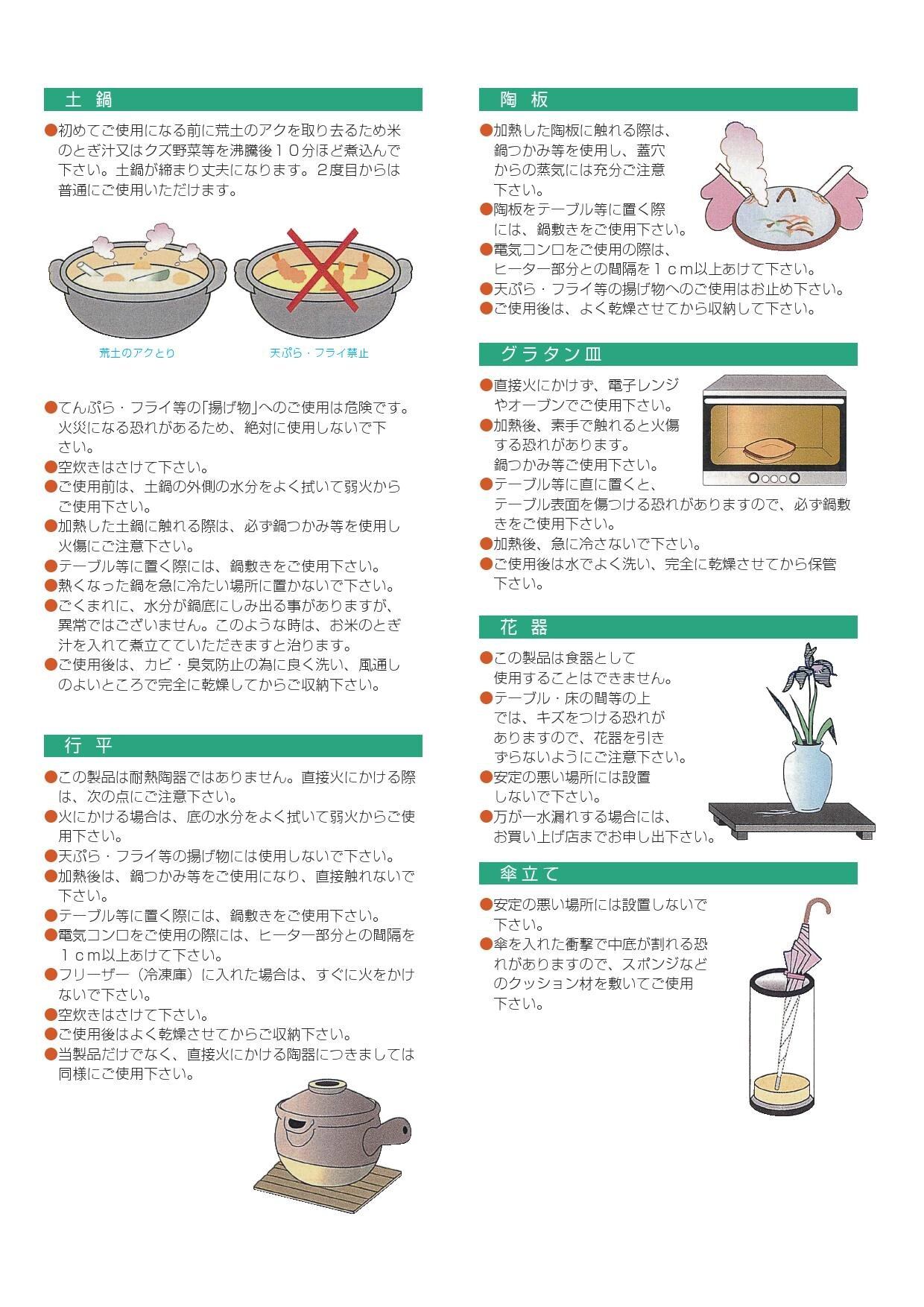 土 鍋

●初めてご使用になる前に荒土のアクを取り去るため米のとぎ汁又はクズ野菜等を沸騰後１０分ほど煮込んで下さい。土鍋が締まり丈夫になります。２度目からは普通にご使用いただけます。

荒土のアクとり

天ぷら・フライ禁止

●てんぷら・フライ等の「揚げ物」へのご使用は危険です。火災になる恐れがあるため、絶対に使用しないで下さい。
●空炊きはさけて下さい。
●ご使用前は、土鍋の外側の水分をよく拭いて弱火からご使用下さい。
●加熱した土鍋に触れる際は、必ず鍋つかみ等を使用し火傷にご注意下さい。
●テーブル等に置く際には、鍋敷きをご使用下さい。
●熱くなった鍋を急に冷たい場所に置かないで下さい。
●ごくまれに、水分が鍋底にしみ出る事がありますが、異常ではございません。このような時は、お米のとぎ汁を入れて煮立てていただきますと治ります。
●ご使用後は、カビ・臭気防止の為に良く洗い、風通しのよいところで完全に乾燥してからご収納下さい。

行 平

●この製品は耐熱陶器ではありません。直接火にかける際は、次の点にご注意下さい。
●火にかける場合は、底の水分をよく拭いて弱火からご使用下さい。
●天ぷら・フライ等の揚げ物には使用しないで下さい。
●加熱後は、鍋つかみ等をご使用になり、直接触れないで下さい。
●テーブル等に置く際には、鍋敷きをご使用下さい。
●電気コンロをご使用の際には、ヒーター部分との間隔を１ｃｍ以上あけて下さい。
●フリーザー（冷凍庫）に入れた場合は、すぐに火をかけないで下さい。
●空炊きはさけて下さい。
●ご使用後はよく乾燥させてからご収納下さい。
●当製品だけでなく、直接火にかける陶器につきましては同様にご使用下さい。

陶 板

●加熱した陶板に触れる際は、鍋つかみ等を使用し、蓋穴からの蒸気には充分ご注意下さい。
●陶板をテーブル等に置く際には、鍋敷きをご使用下さい。
●電気コンロをご使用の際は、ヒーター部分との間隔を１ｃｍ以上あけて下さい。
●天ぷら・フライ等の揚げ物へのご使用はお止め下さい。
●ご使用後は、よく乾燥させてから収納して下さい。

グラタン皿

●直接火にかけず、電子レンジやオーブンでご使用下さい。
●加熱後、素手で触れると火傷する恐れがあります。鍋つかみ等ご使用下さい。
●テーブル等に直に置くと、テーブル表面を傷つける恐れがありますので、必ず鍋敷きをご使用下さい。
●加熱後、急に冷さないで下さい。
●ご使用後は水でよく洗い、完全に乾燥させてから保管下さい。

花 器

●この製品は食器として使用することはできません。
●テーブル・床の間等の上では、キズをつける恐れがありますので、花器を引きずらないようにご注意下さい。
●安定の悪い場所には設置しないで下さい。
●万が一水漏れする場合には、お買い上げ店までお申し出下さい。

傘立て

●安定の悪い場所には設置しないで下さい。
●傘を入れた衝撃で中底が割れる恐れがありますので、スポンジなどのクッション材を敷いてご使用下さい。