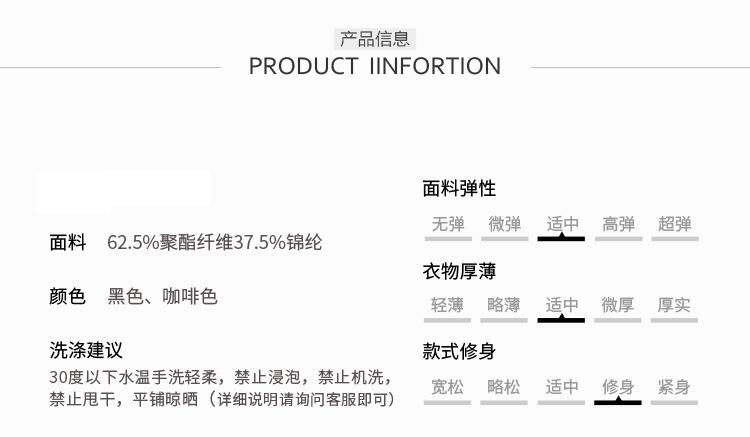 产品信息
PRODUCT IINFORTION

面料 62.5%聚酯纤维37.5%锦纶

颜色 黑色、咖啡色

洗涤建议
30度以下水温手洗轻柔，禁止浸泡，禁止机洗，禁止甩干，平铺晾晒（详细说明请询问客服即可）

面料弹性
无弹 微弹 适中 高弹 超弹

衣物厚薄
轻薄 略薄 适中 微厚 厚实

款式修身
宽松 略松 适中 修身 紧身