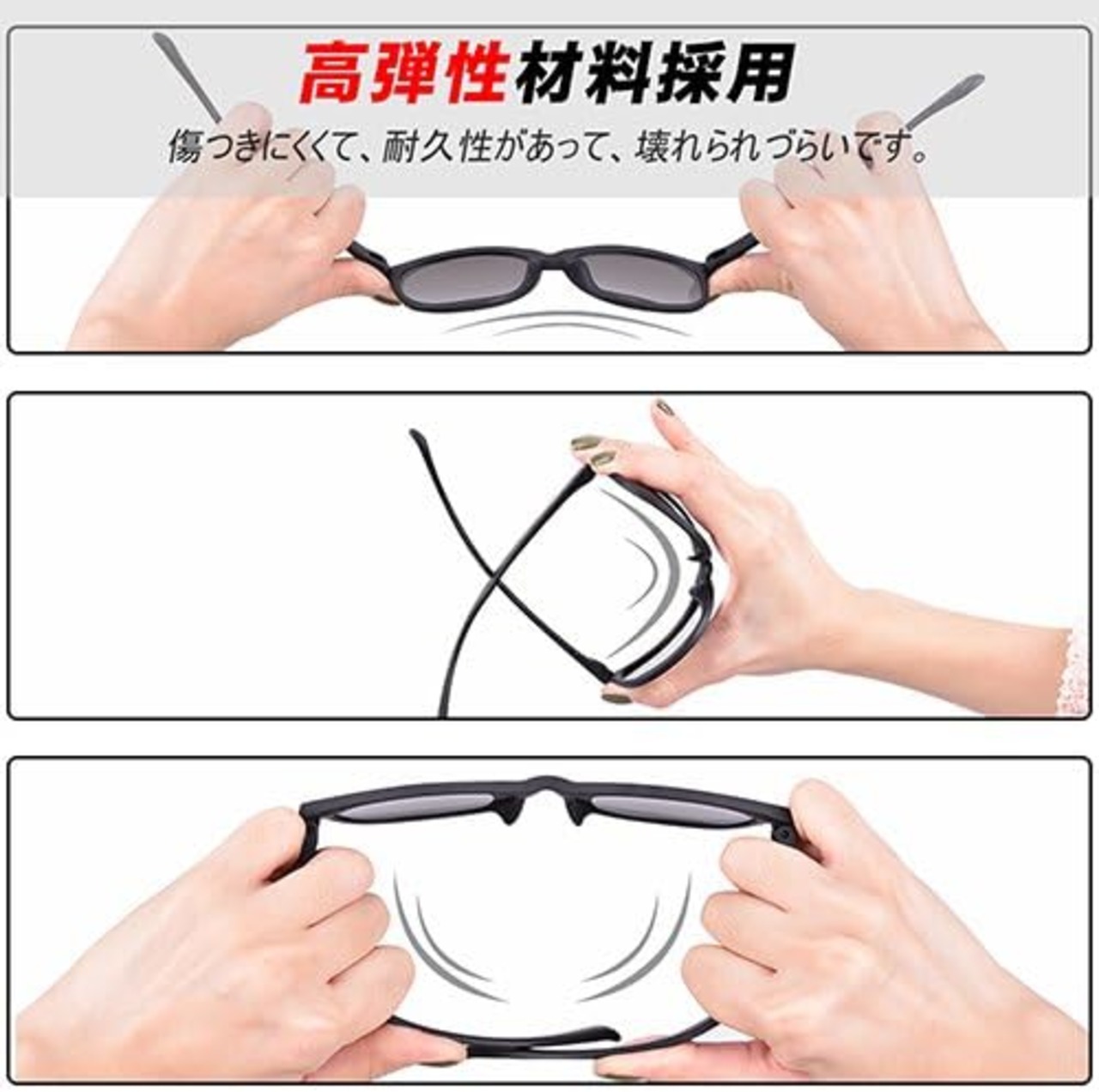 高弾性材料採用

傷つきにくくて、耐久性があって、壊れられづらいです。