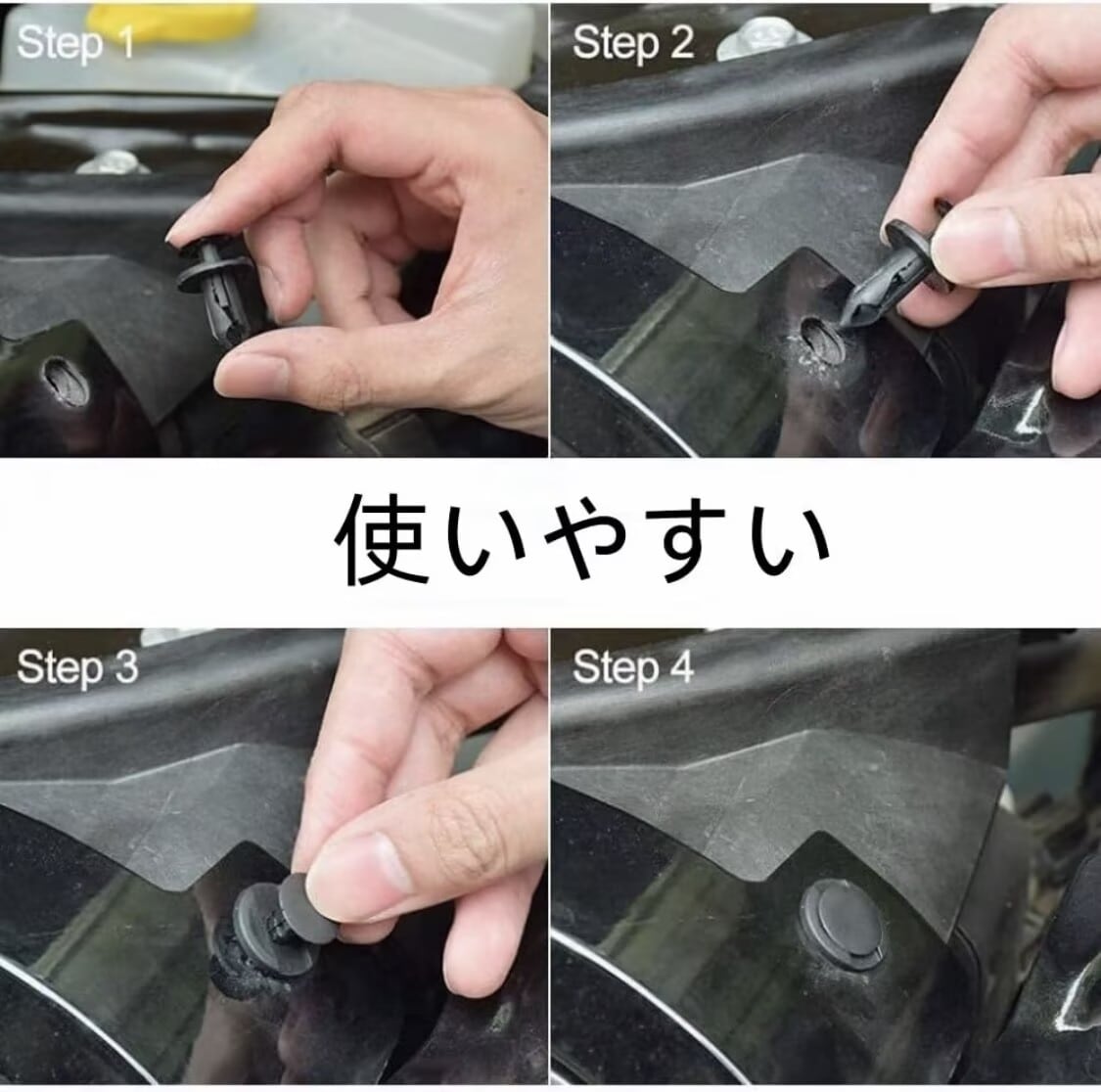 Step 1

Step 2

使いやすい

Step 3

Step 4