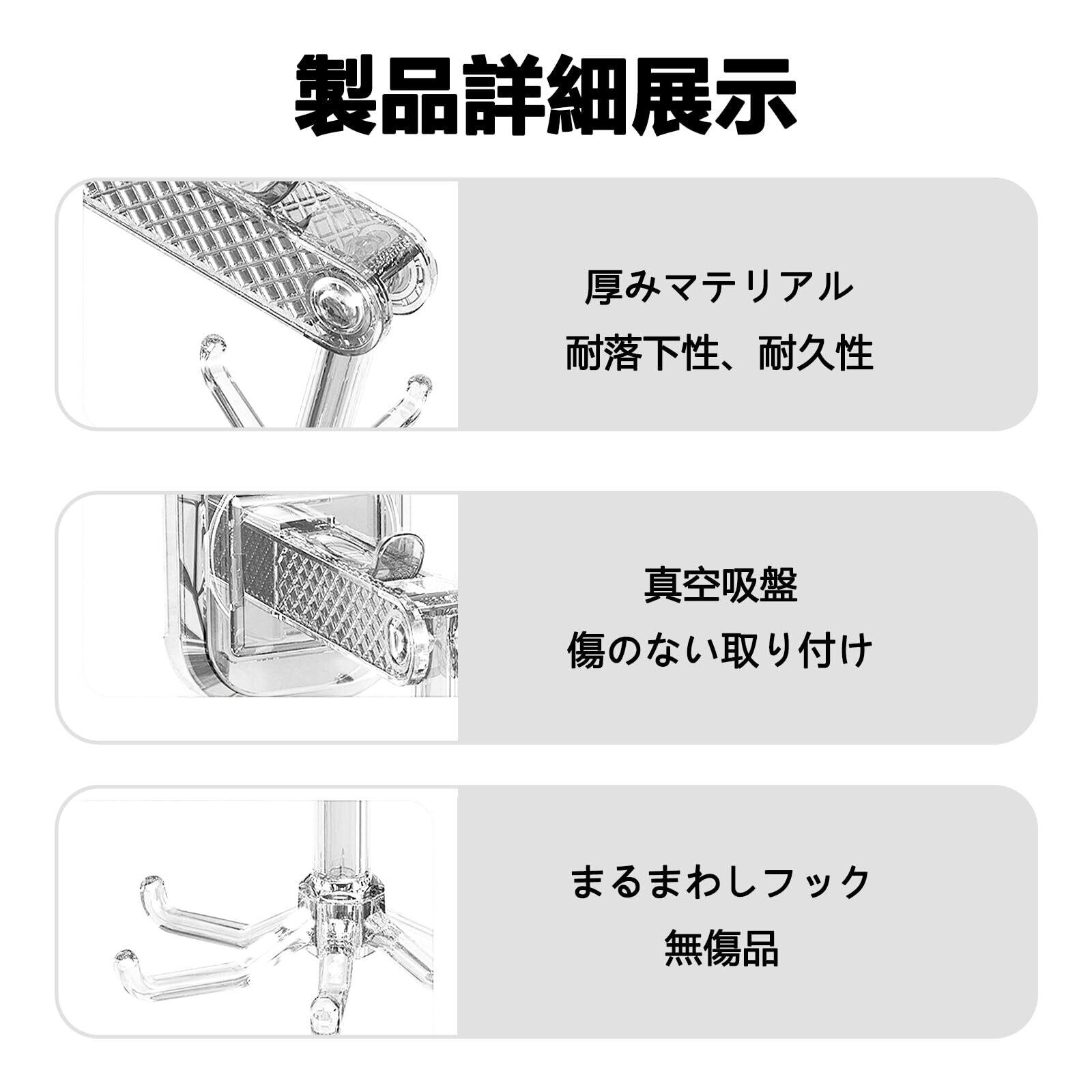 製品詳細展示

厚みマテリアル
耐落下性、耐久性

真空吸盤
傷のない取り付け

まるまわしフック
無傷品