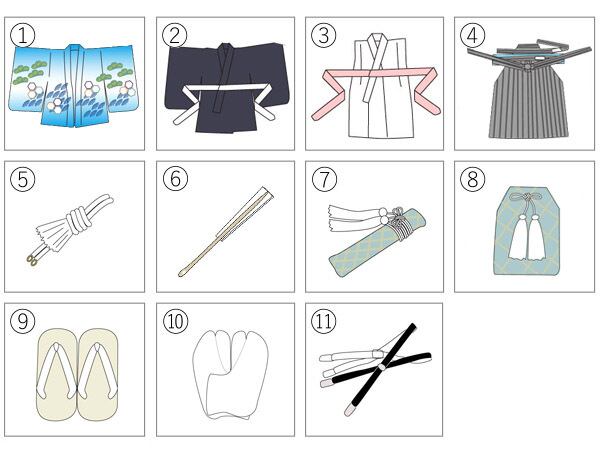 ①

②

③

④

⑤

⑥

⑦

⑧

⑨

⑩

⑪