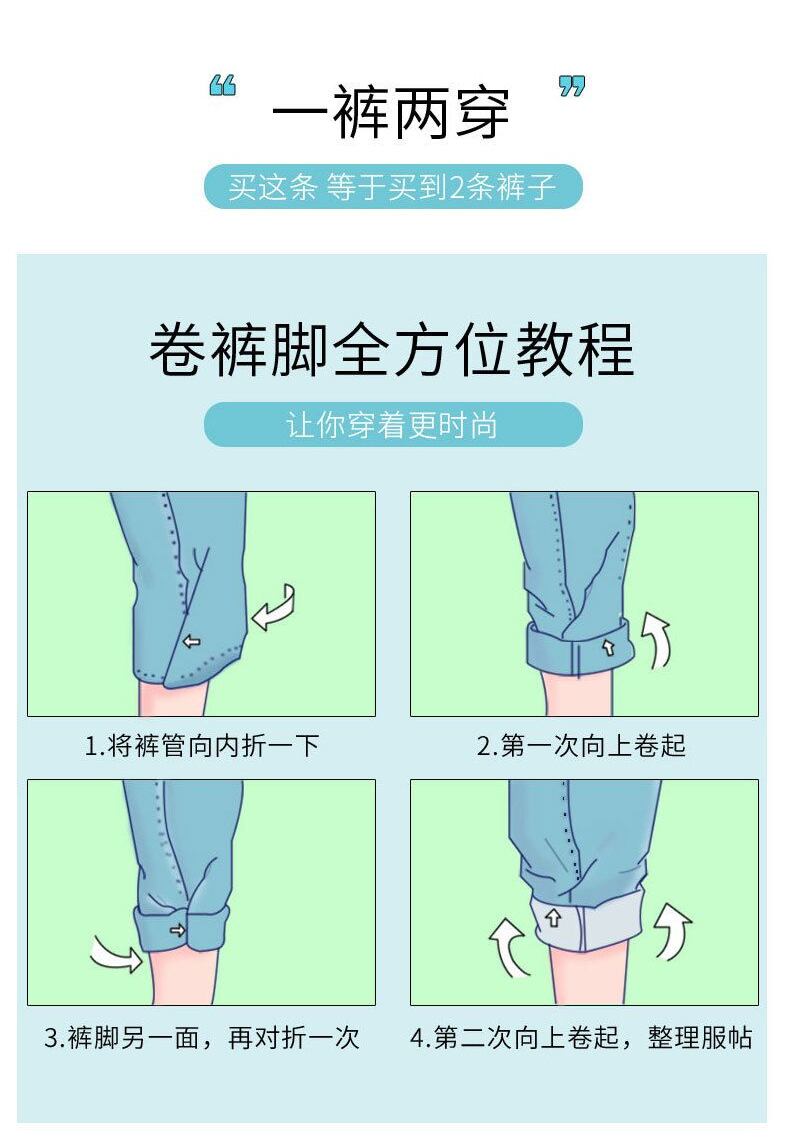 “ 一裤两穿 ”

买这条 等于买到2条裤子

卷裤脚全方位教程

让你穿着更时尚

1.将裤管向内折一下

2.第一次向上卷起

3.裤脚另一面，再对折一次

4.第二次向上卷起，整理服帖