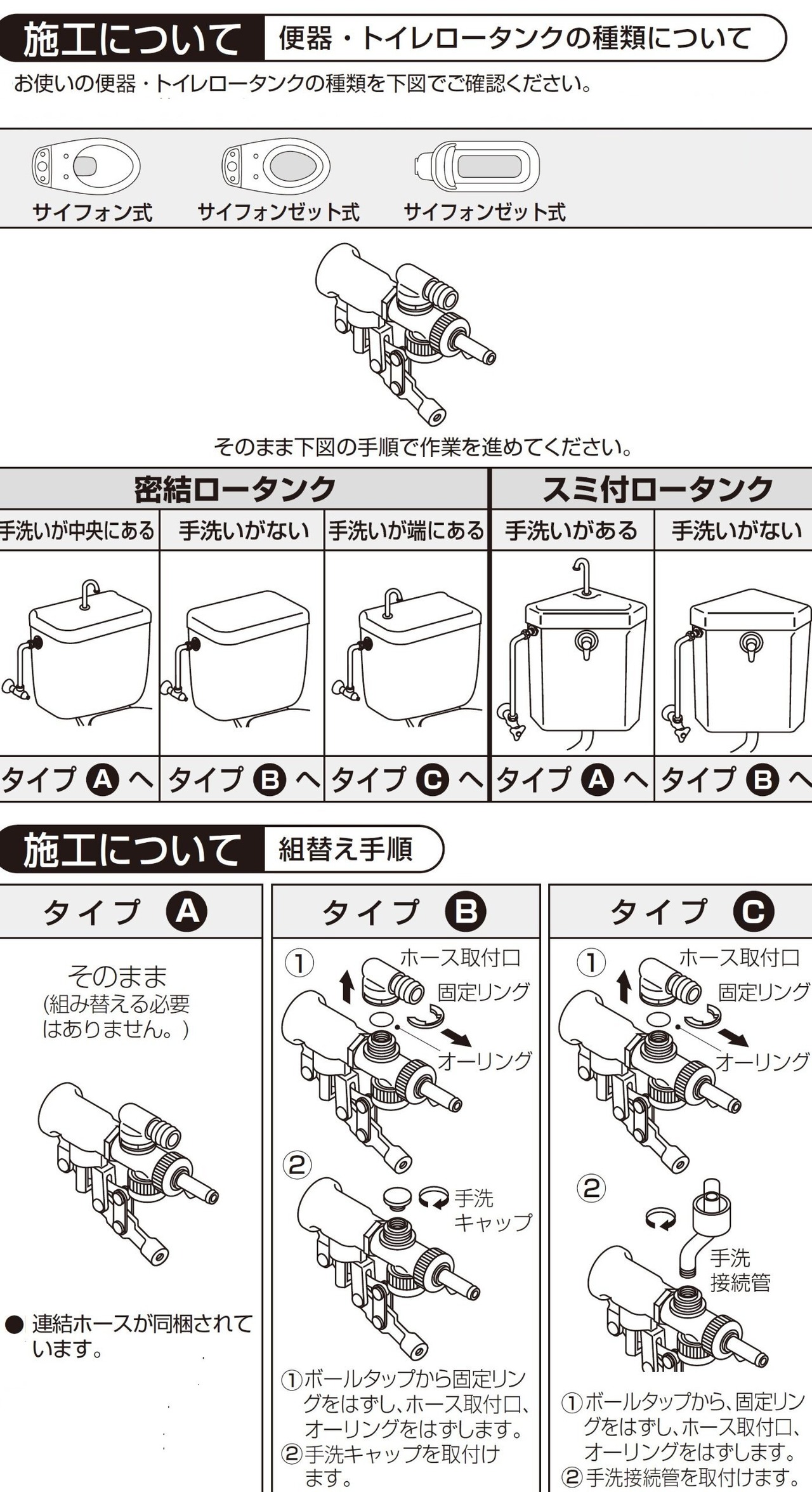 施工について 便器・トイレロータンクの種類について

お使いの便器・トイレロータンクの種類を下図でご確認ください。

サイフォン式 サイフォンゼット式 サイフォンゼット式

そのまま下図の手順で作業を進めてください。

| 密結ロータンク | | | スミ付ロータンク | |
|---|---|---|---|---|
| 手洗いが中央にある | 手洗いがない | 手洗いが端にある | 手洗いがある | 手洗いがない |
| タイプ A へ | タイプ B へ | タイプ C へ | タイプ A へ | タイプ B へ |

施工について 組替え手順

タイプ A

そのまま
(組み替える必要はありません。)

● 連結ホースが同梱されています。

タイプ B

① ホース取付口
固定リング
オーリング

② 手洗キャップ

①ボールタップから固定リングをはずし、ホース取付口、オーリングをはずします。
②手洗キャップを取付けます。

タイプ C

① ホース取付口
固定リング
オーリング

② 手洗接続管

①ボールタップから、固定リングをはずし、ホース取付口、オーリングをはずします。
②手洗接続管を取付けます。