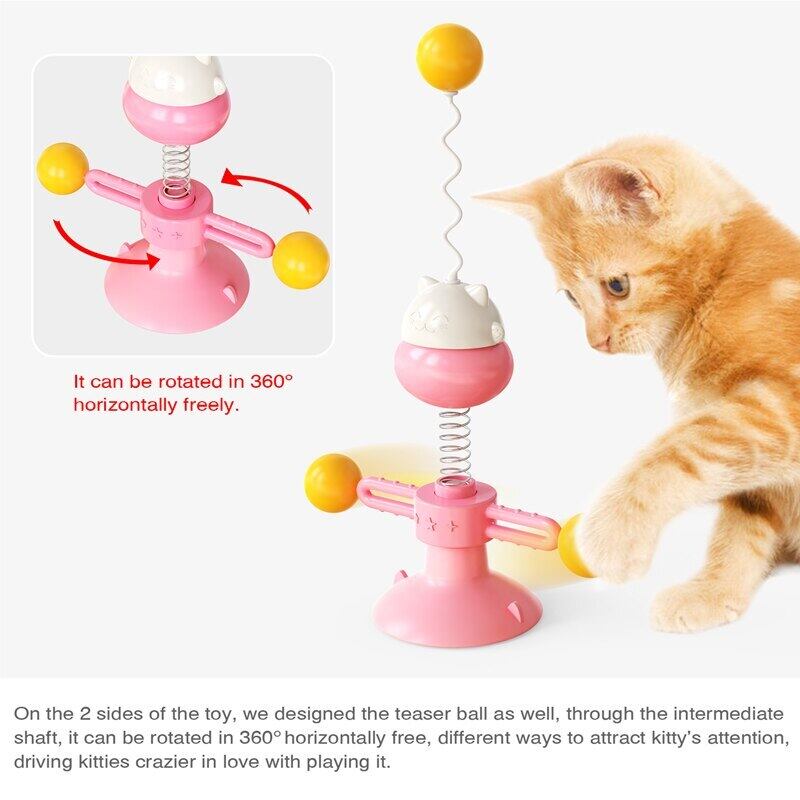 It can be rotated in 360° horizontally freely.

On the 2 sides of the toy, we designed the teaser ball as well, through the intermediate shaft, it can be rotated in 360° horizontally free, different ways to attract kitty's attention, driving kitties crazier in love with playing it.