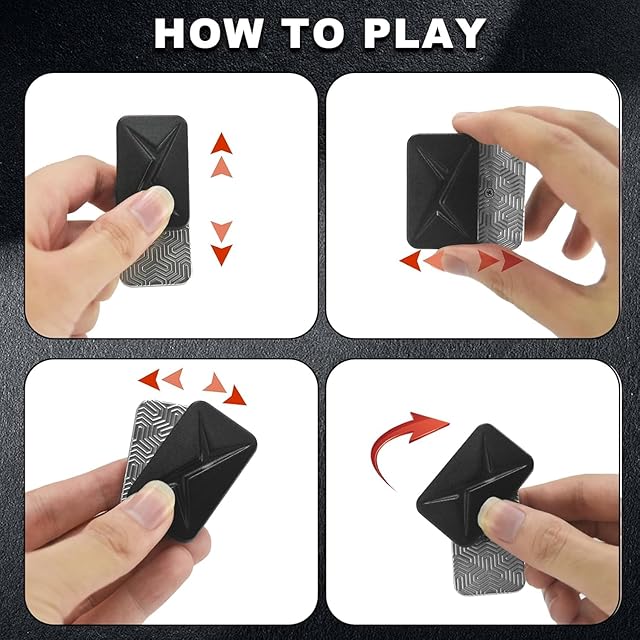 HOW TO PLAY