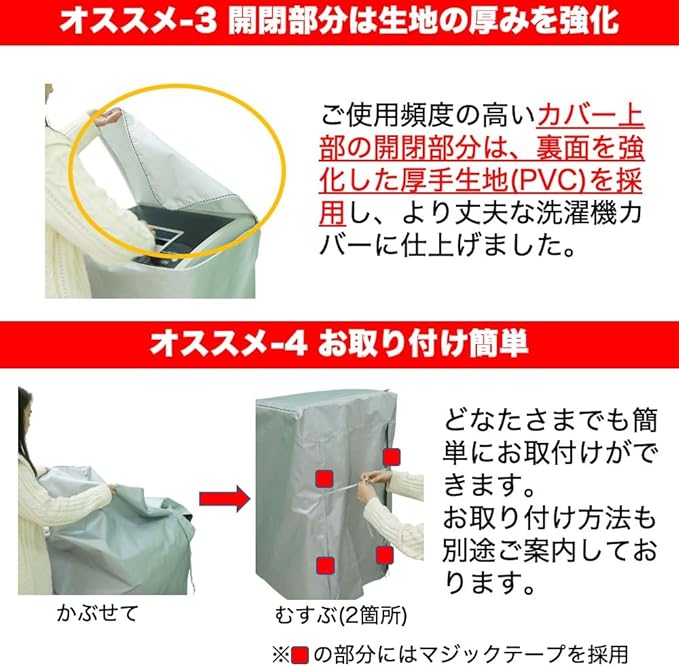 オススメ-3 開閉部分は生地の厚みを強化

ご使用頻度の高いカバー上部の開閉部分は、裏面を強化した厚手生地(PVC)を採用し、より丈夫な洗濯機カバーに仕上げました。

オススメ-4 お取り付け簡単

かぶせて

むすぶ(2箇所)

どなたさまでも簡単にお取付けができます。
お取り付け方法も別途ご案内しております。

※■の部分にはマジックテープを採用