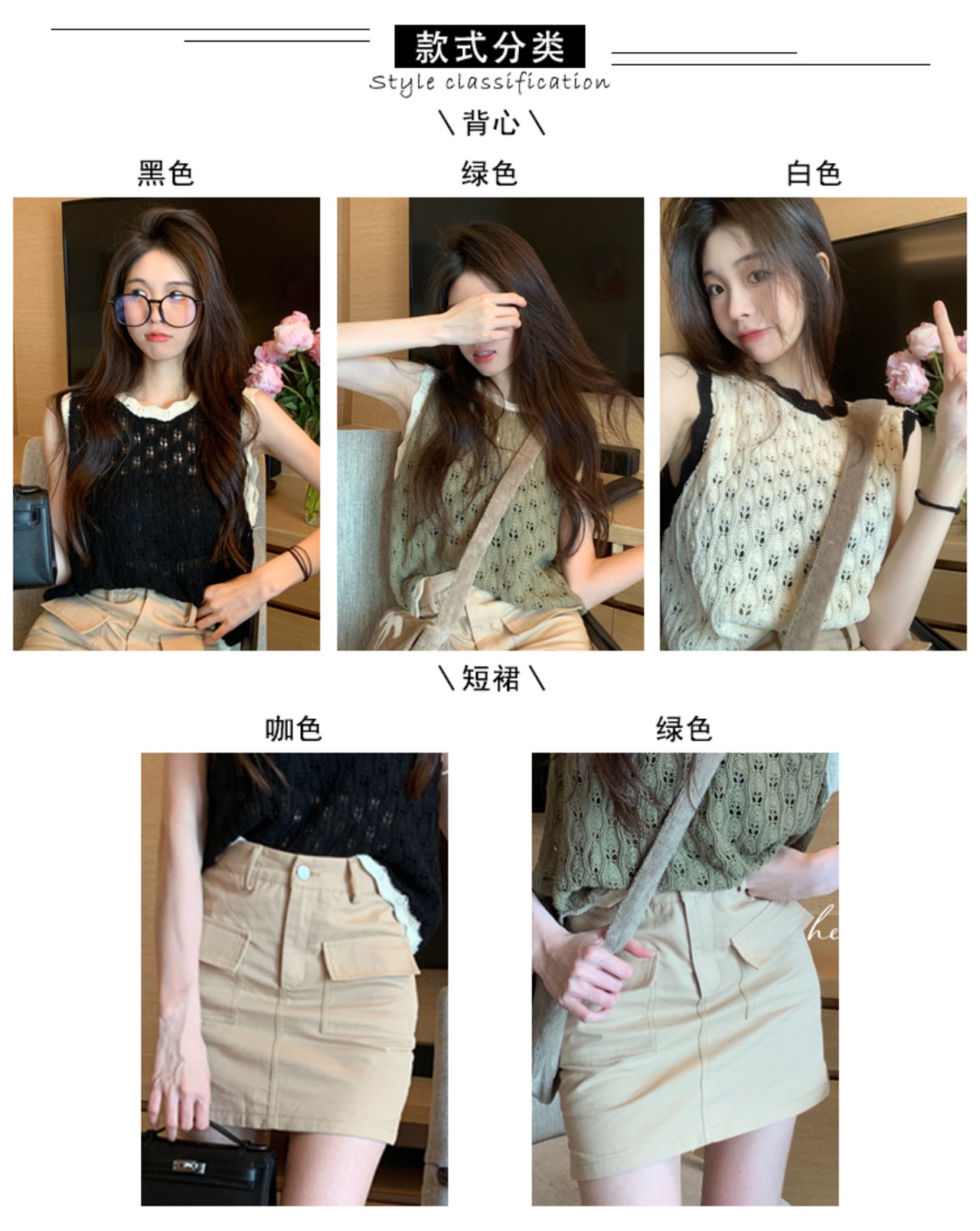 款式分类
Style classification
\ 背心 \
黑色
绿色
白色
\ 短裙 \
咖色
绿色
he