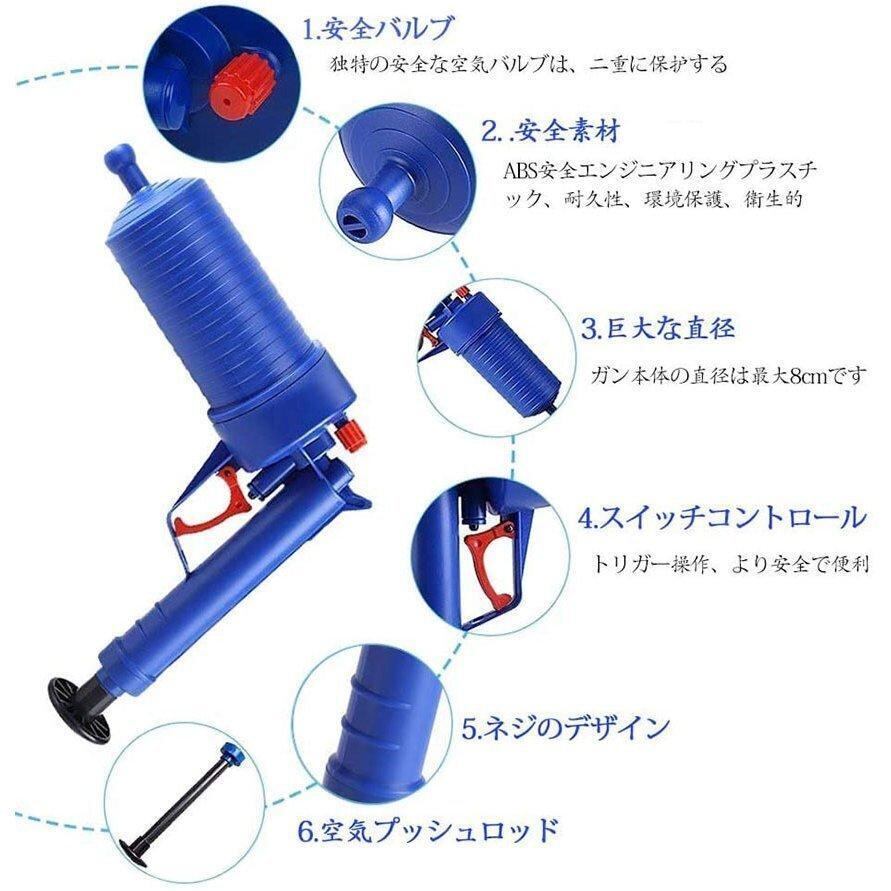 1.安全バルブ
独特の安全な空気バルブは、二重に保护する

2..安全素材
ABS安全エンジニアリングプラスチック、耐久性、環境保護、衛生的

3.巨大な直径
ガン本体の直径は最大8cmです

4.スイッチコントロール
トリガー操作、より安全で便利

5.ネジのデザイン

6.空気プッシュロッド