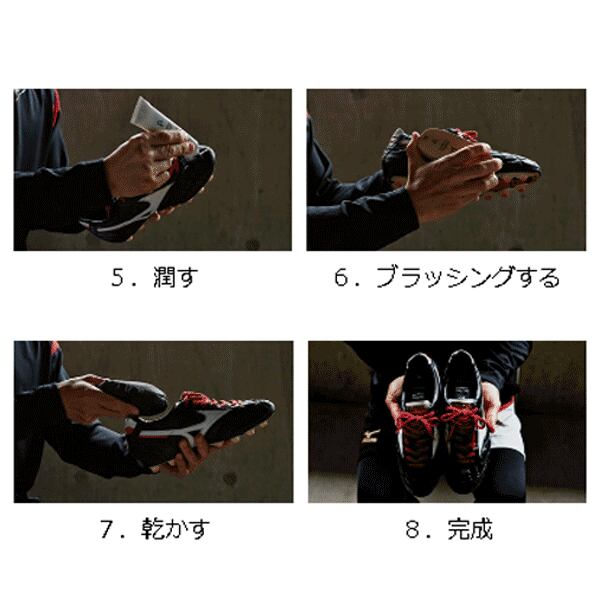 5．潤す

6．ブラッシングする

7．乾かす

8．完成