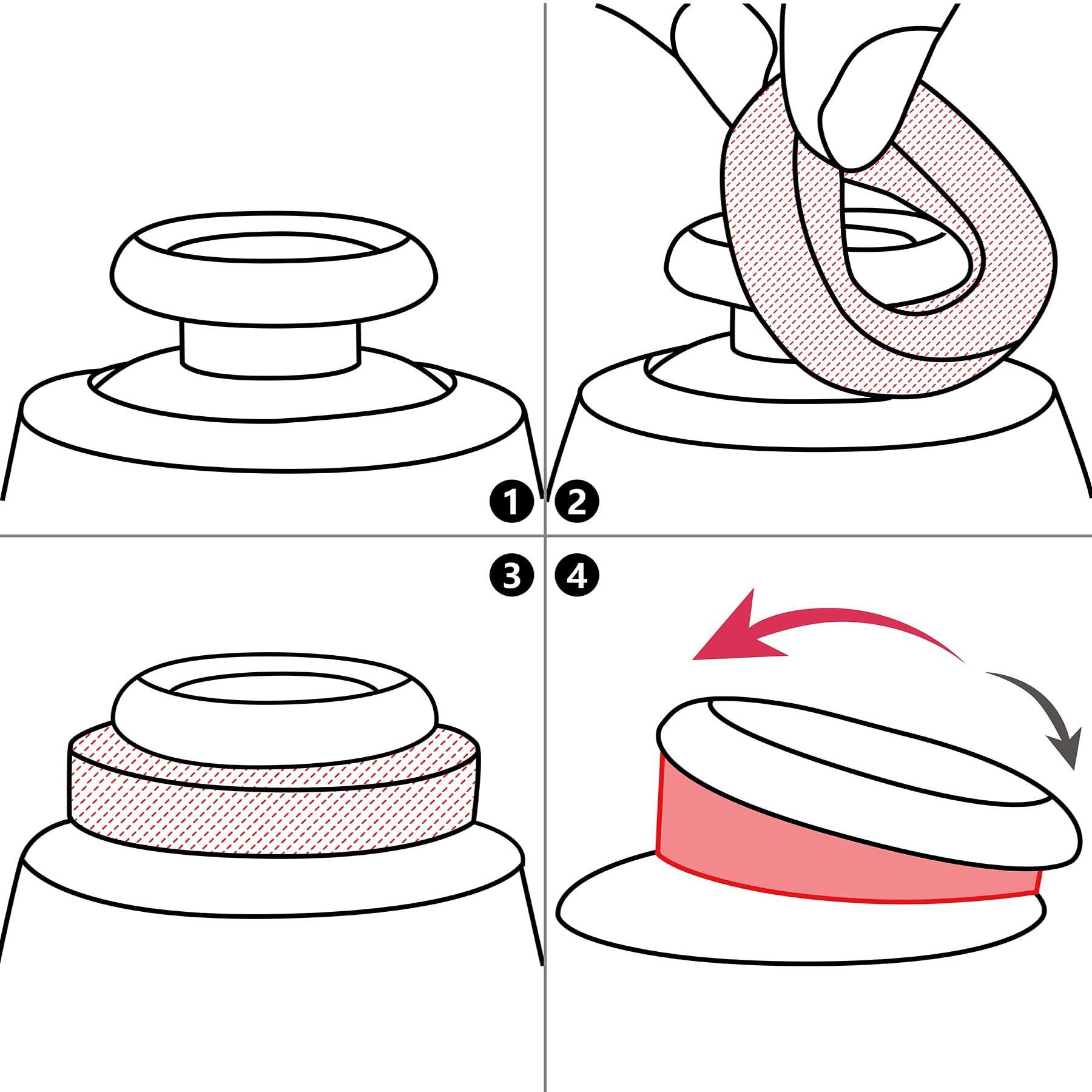 1
2
3
4