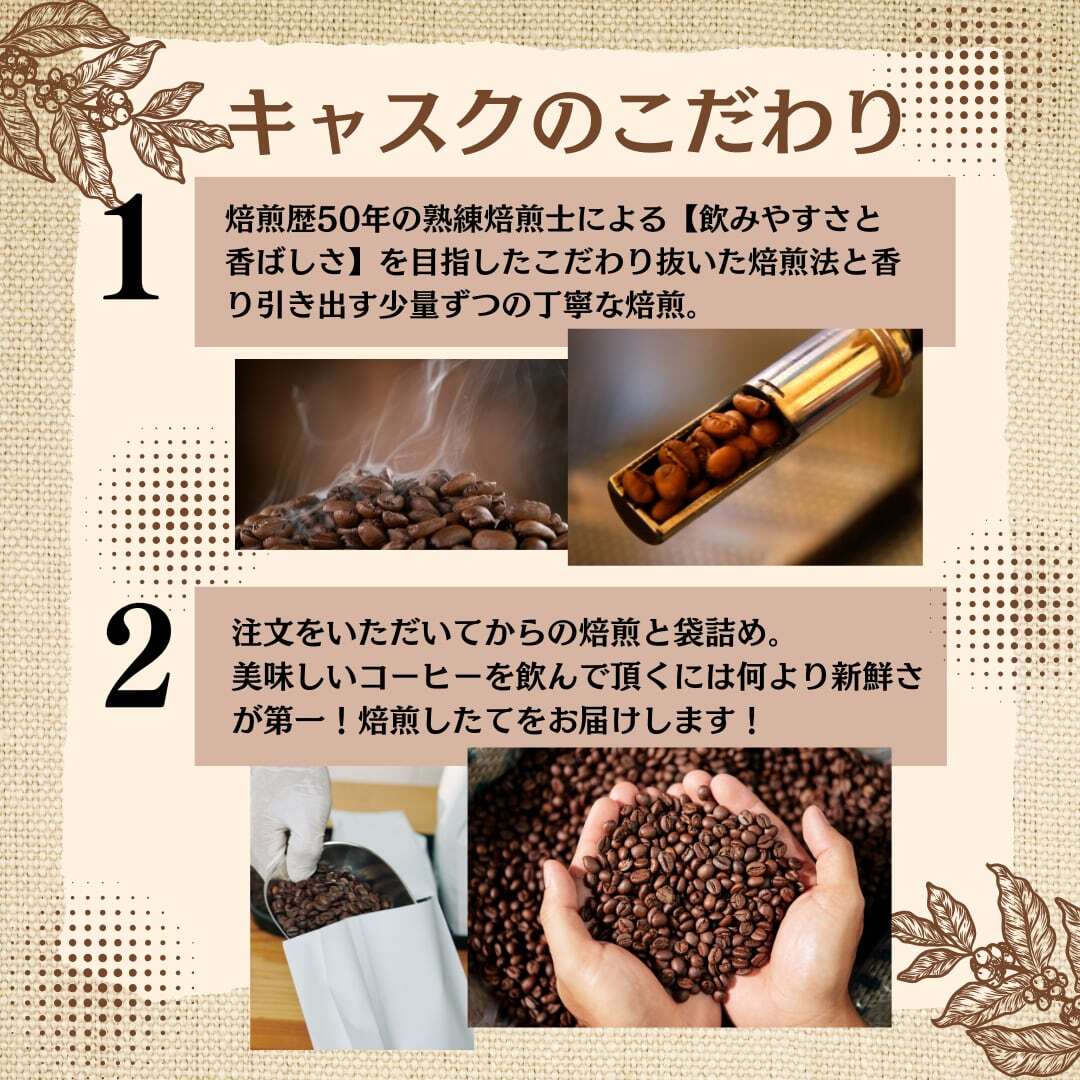 キャスクのこだわり

1

焙煎歴50年の熟練焙煎士による【飲みやすさと香ばしさ】を目指したこだわり抜いた焙煎法と香り引き出す少量ずつの丁寧な焙煎。

2

注文をいただいてからの焙煎と袋詰め。
美味しいコーヒーを飲んで頂くには何より新鮮さが第一！焙煎したてをお届けします！