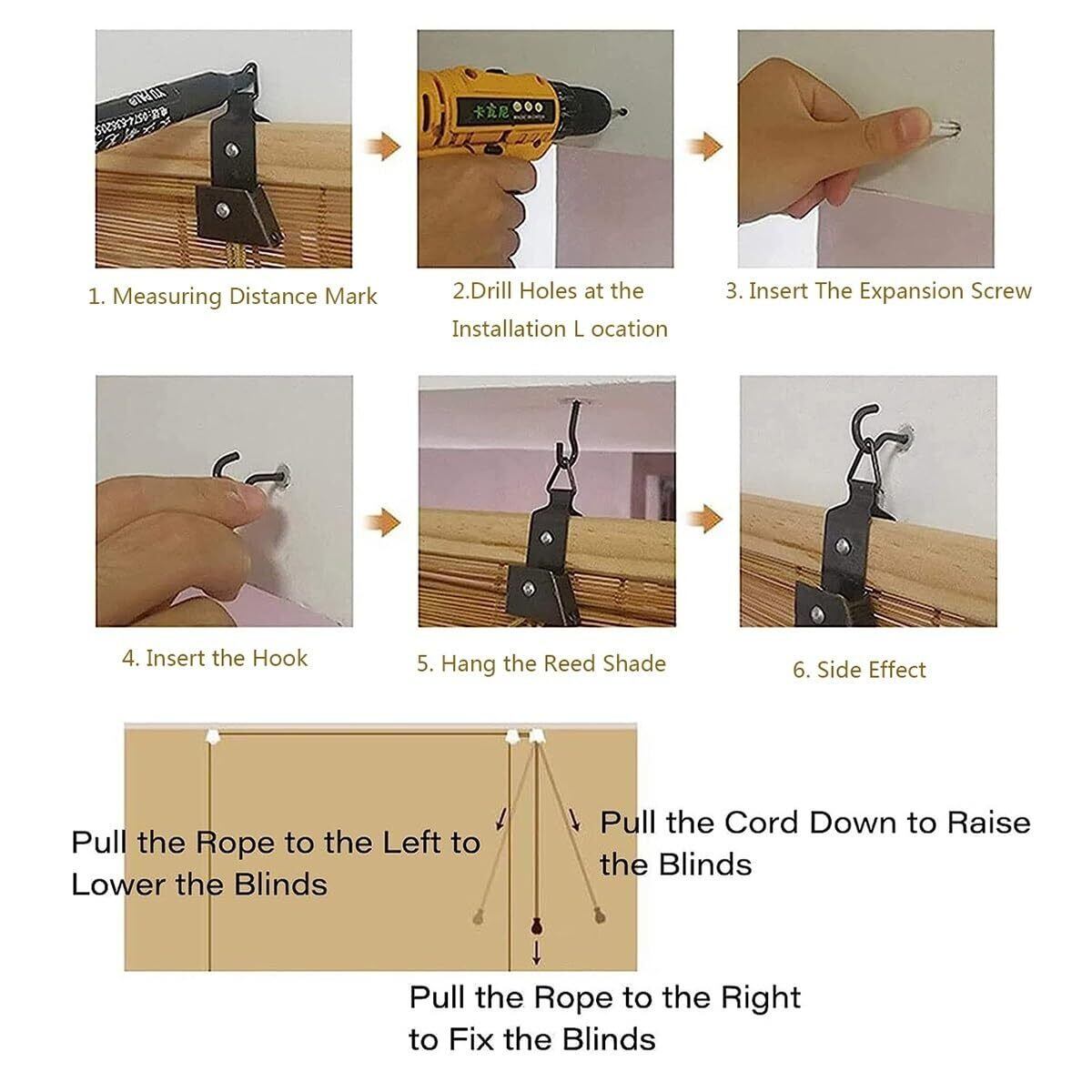 1. Measuring Distance Mark

2.Drill Holes at the Installation L ocation

3. Insert The Expansion Screw

4. Insert the Hook

5. Hang the Reed Shade

6. Side Effect

Pull the Rope to the Left to Lower the Blinds

Pull the Cord Down to Raise the Blinds

Pull the Rope to the Right to Fix the Blinds