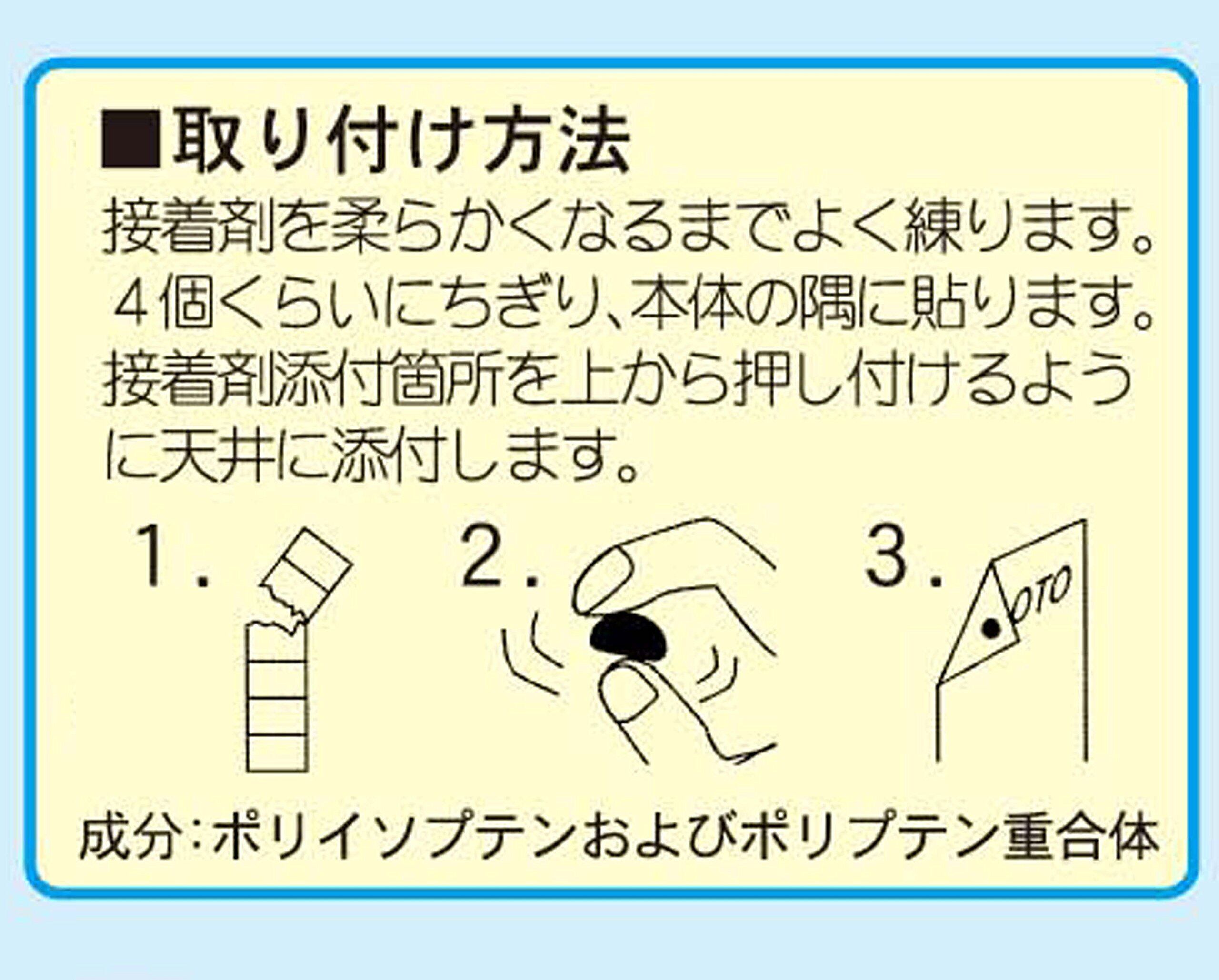 ■取り付け方法

接着剤を柔らかくなるまでよく練ります。４個くらいにちぎり、本体の隅に貼ります。接着剤添付箇所を上から押し付けるように天井に添付します。

1.

2.

3.

OTO

成分：ポリイソプテンおよびポリプテン重合体