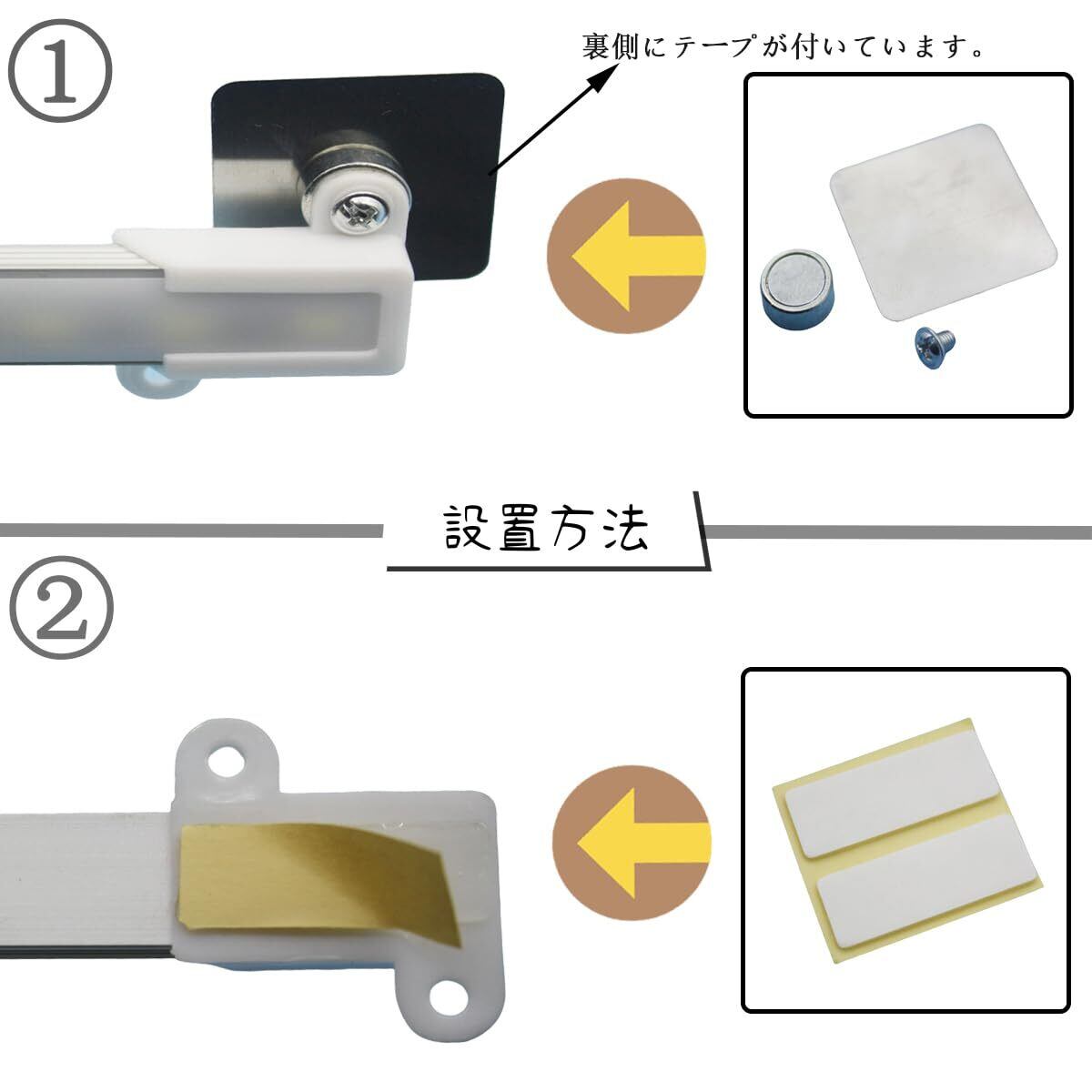 ①

裏側にテープが付いています。

設置方法

②