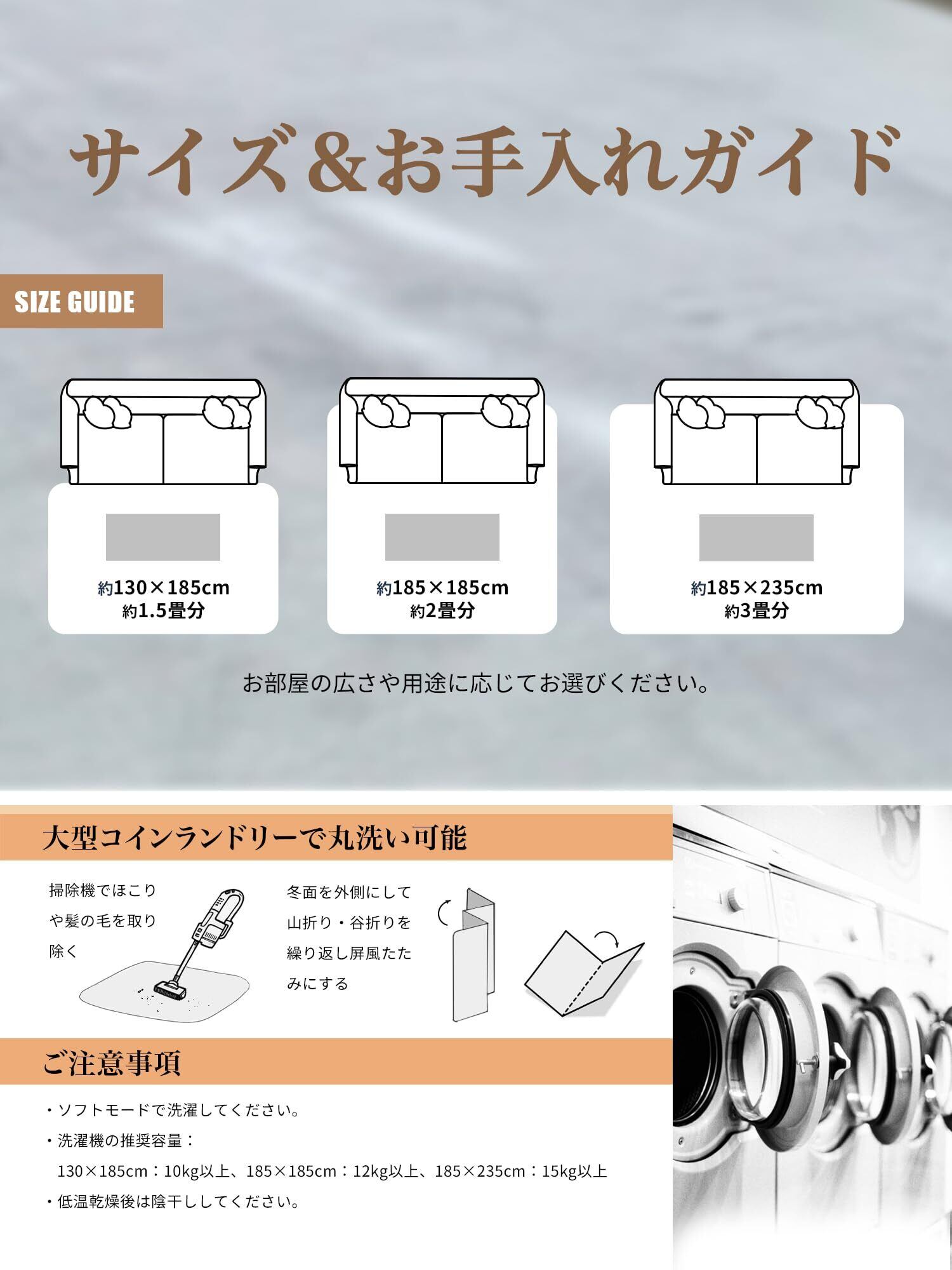 サイズ＆お手入れガイド

SIZE GUIDE

約130×185cm
約1.5畳分

約185×185cm
約2畳分

約185×235cm
約3畳分

お部屋の広さや用途に応じてお選びください。

大型コインランドリーで丸洗い可能

掃除機でほこりや髪の毛を取り除く

冬面を外側にして山折り・谷折りを繰り返し屏風たたみにする

ご注意事項

・ソフトモードで洗濯してください。
・洗濯機の推奨容量：
130×185cm：10kg以上、185×185cm：12kg以上、185×235cm：15kg以上
・低温乾燥後は陰干ししてください。