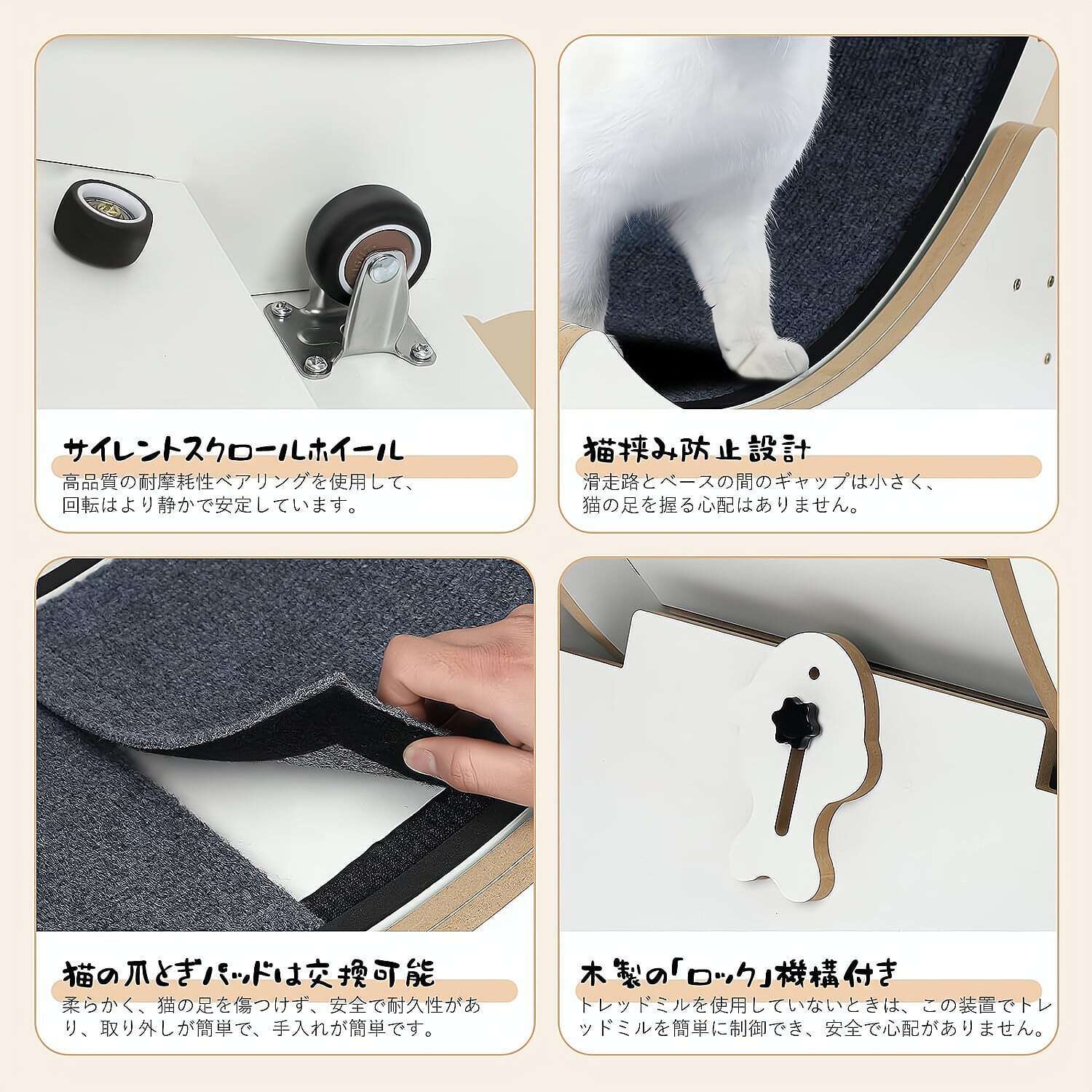 サイレントスクロールホイール
高品質の耐摩耗性ベアリングを使用して、回転はより静かで安定しています。

猫挟み防止設計
滑走路とベースの間のギャップは小さく、猫の足を握る心配はありません。

猫の爪とぎパッドは交換可能
柔らかく、猫の足を傷つけず、安全で耐久性があり、取り外しが簡単で、手入れが簡単です。

木製の「ロック」機構付き
トレッドミルを使用していないときは、この装置でトレッドミルを簡単に制御でき、安全で心配がありません。