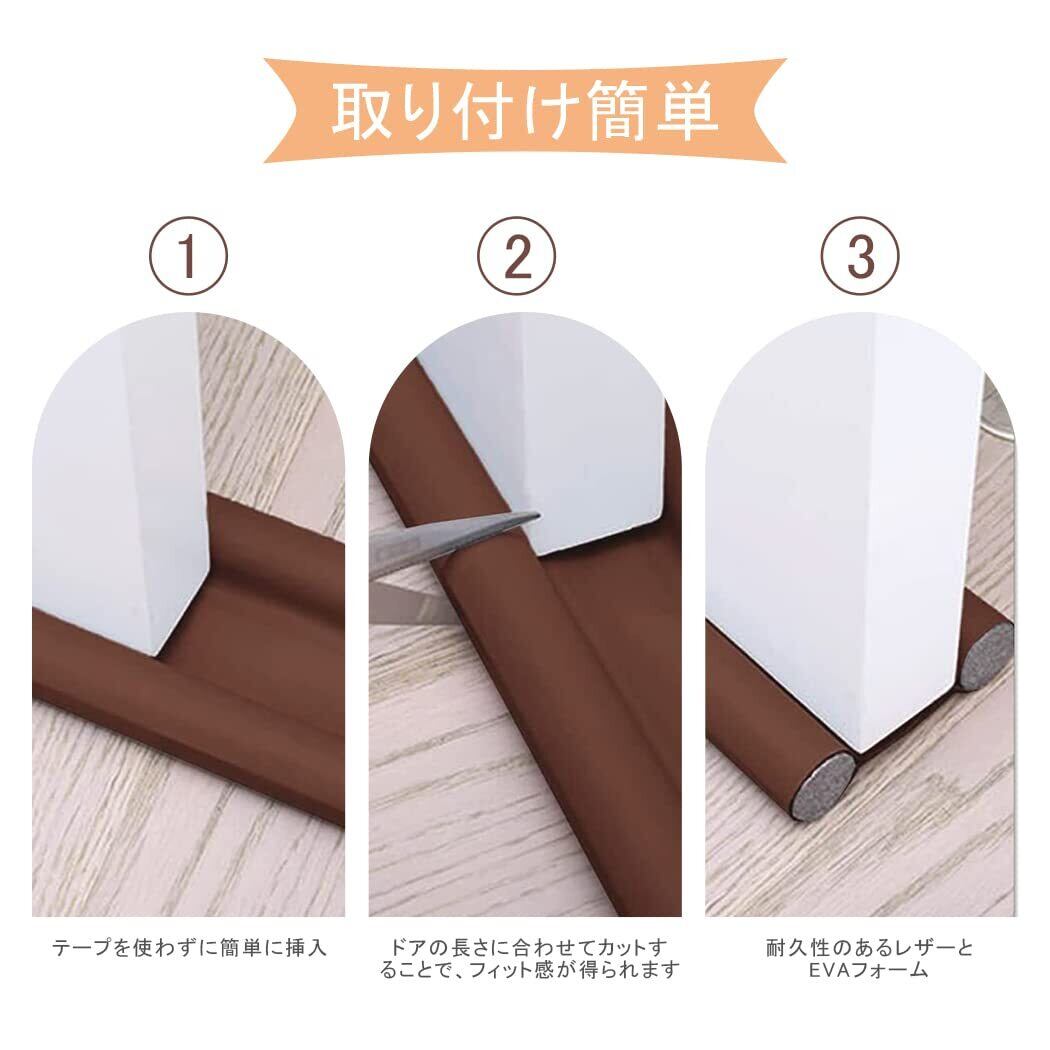 取り付け簡単

①

②

③

テープを使わずに簡単に挿入

ドアの長さに合わせてカットすることで、フィット感が得られます

耐久性のあるレザーとEVAフォーム