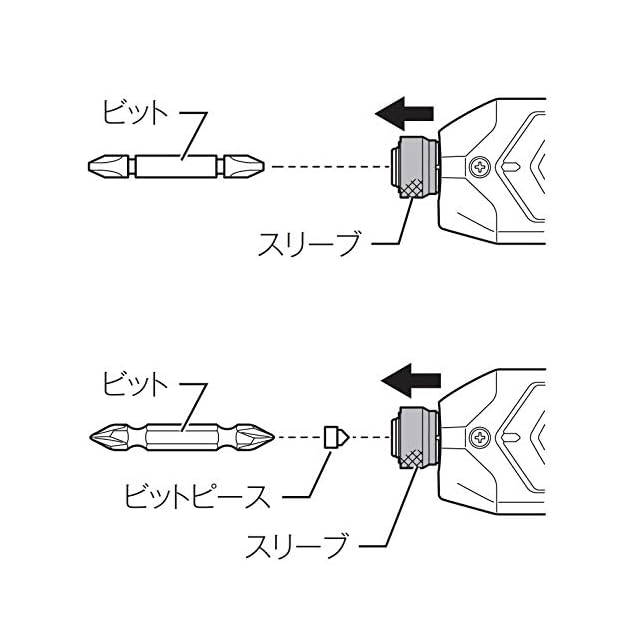 ビット

スリーブ

ビット

ビットピース

スリーブ