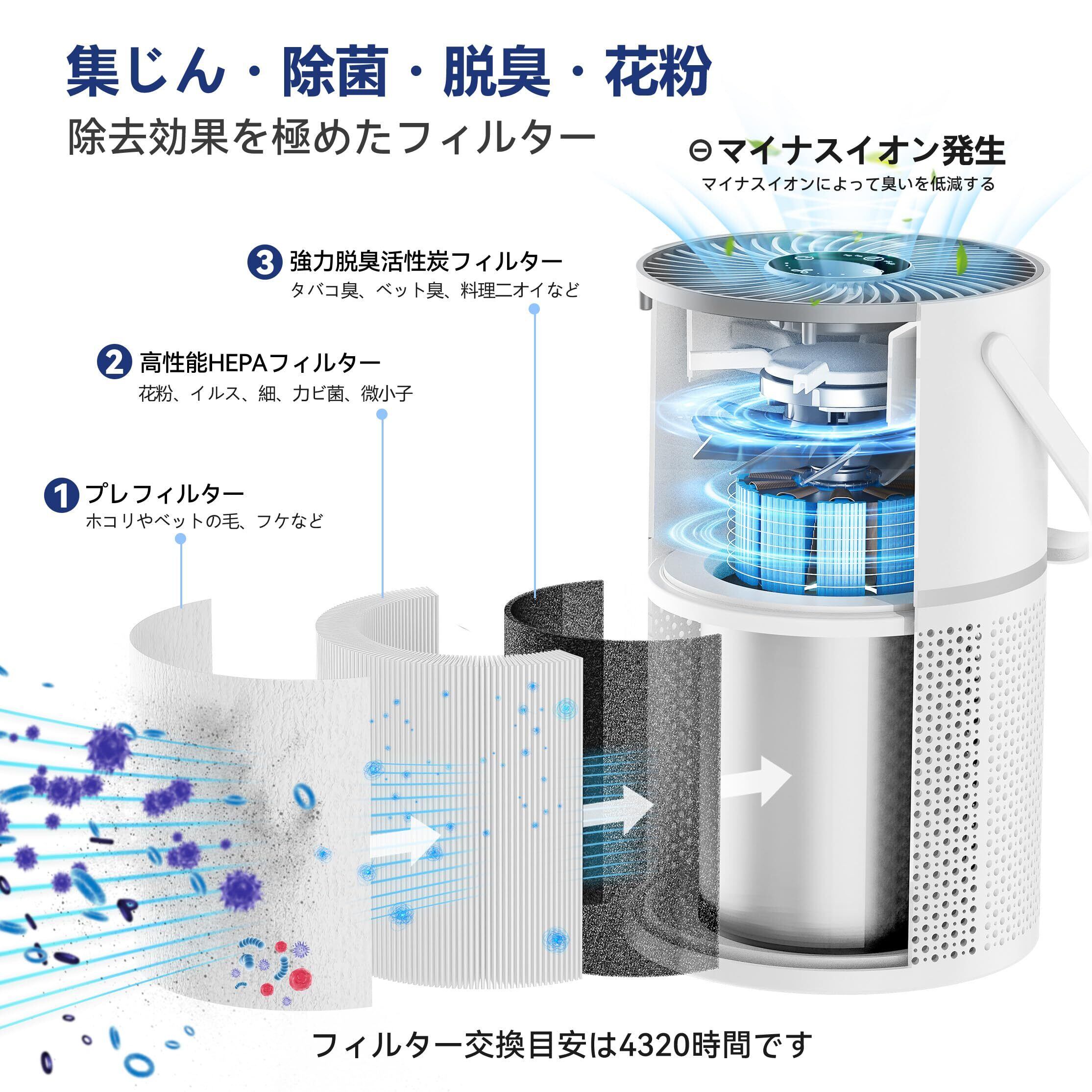 集じん・除菌・脱臭・花粉
除去効果を極めたフィルター

⊖マイナスイオン発生
マイナスイオンによって臭いを低減する

3 強力脱臭活性炭フィルター
タバコ臭、ベット臭、料理ニオイなど

2 高性能HEPAフィルター
花粉、イルス、細、カビ菌、微小子

1 プレフィルター
ホコリやベットの毛、フケなど

フィルター交換目安は4320時間です