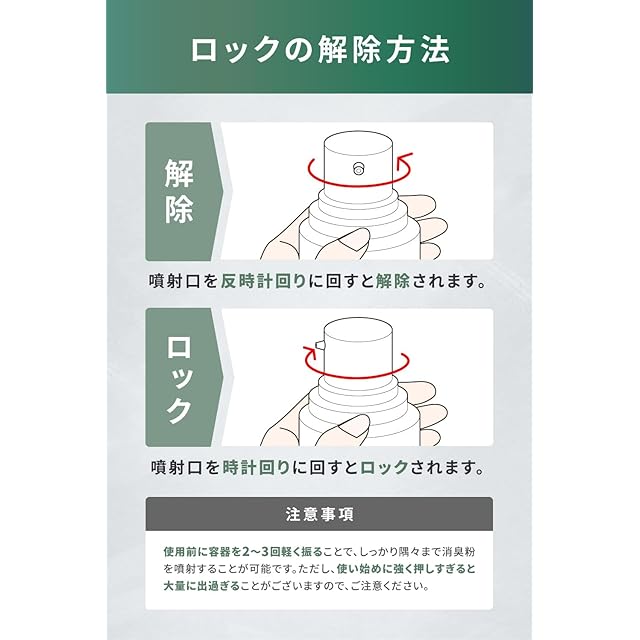 ロックの解除方法

解除

噴射口を反時計回りに回すと解除されます。

ロック

噴射口を時計回りに回すとロックされます。

注意事項

使用前に容器を2〜3回軽く振ることで、しっかり隅々まで消臭粉を噴射することが可能です。ただし、使い始めに強く押しすぎると大量に出過ぎることがございますので、ご注意ください。