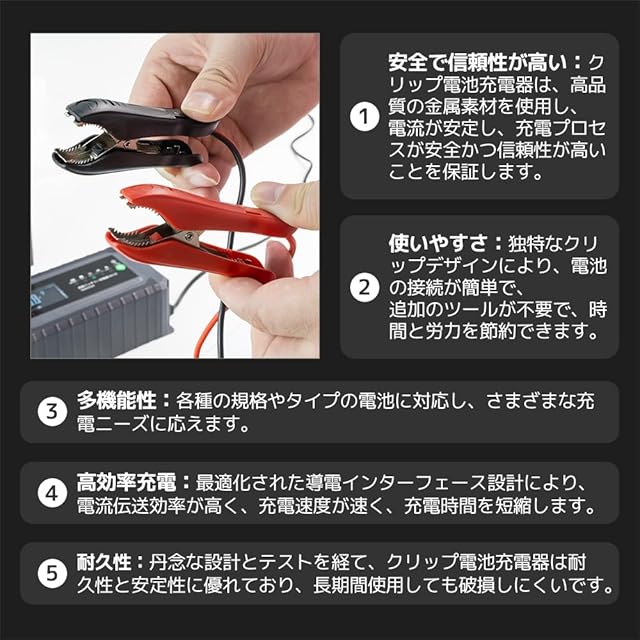 1 安全で信頼性が高い：クリップ電池充電器は、高品質の金属素材を使用し、電流が安定し、充電プロセスが安全かつ信頼性が高いことを保証します。

2 使いやすさ：独特なクリップデザインにより、電池の接続が簡単で、追加のツールが不要で、時間と労力を節約できます。

3 多機能性：各種の規格やタイプの電池に対応し、さまざまな充電ニーズに応えます。

4 高効率充電：最適化された導電インターフェース設計により、電流伝送効率が高く、充電速度が速く、充電時間を短縮します。

5 耐久性：丹念な設計とテストを経て、クリップ電池充電器は耐久性と安定性に優れており、長期間使用しても破損しにくいです。