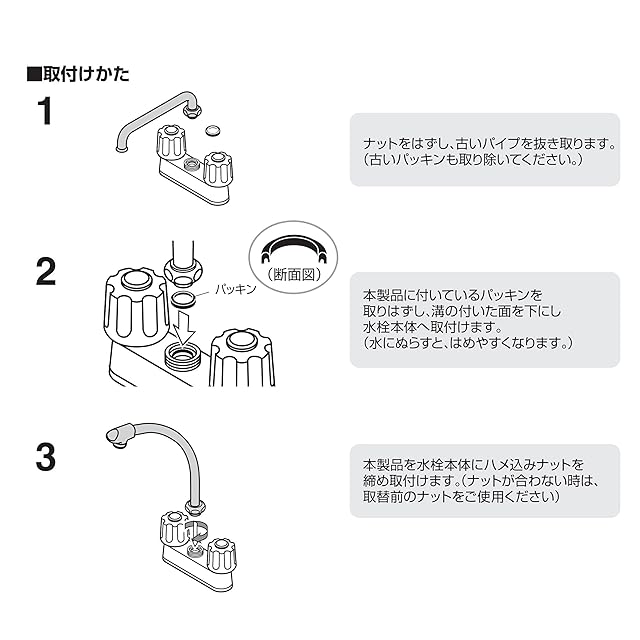 ■取付けかた

1

ナットをはずし、古いパイプを抜き取ります。(古いパッキンも取り除いてください。)

2

(断面図)

パッキン

本製品に付いているパッキンを取りはずし、溝の付いた面を下にし水栓本体へ取付けます。(水にぬらすと、はめやすくなります。)

3

本製品を水栓本体にハメ込みナットを締め取付けます。(ナットが合わない時は、取替前のナットをご使用ください)