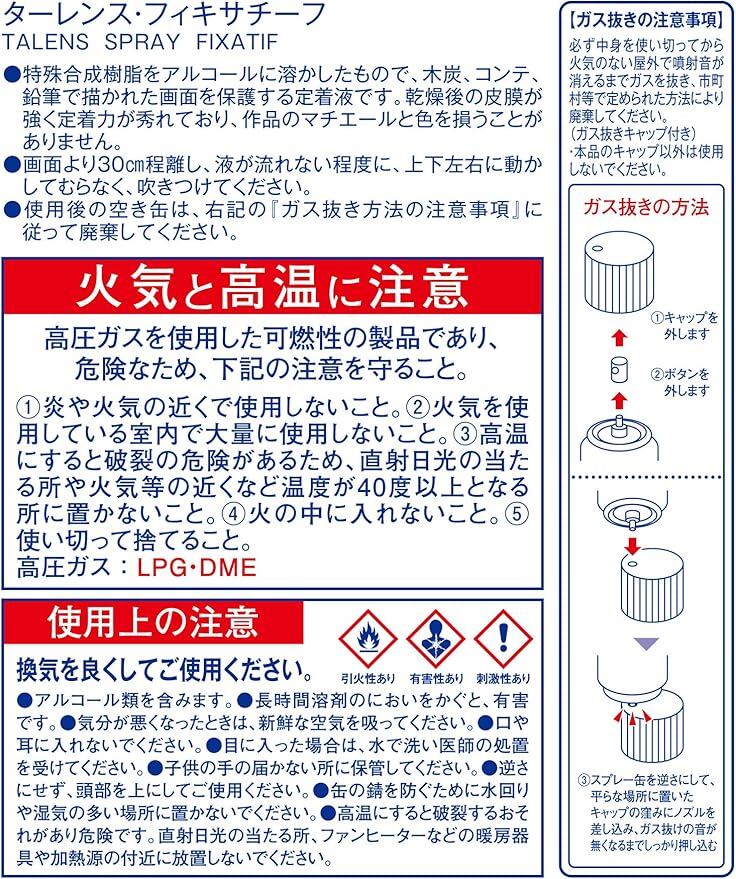 ターレンス・フィキサチーフ
TALENS SPRAY FIXATIF

●特殊合成樹脂をアルコールに溶かしたもので、木炭、コンテ、鉛筆で描かれた画面を保護する定着液です。乾燥後の皮膜が強く定着力が秀れており、作品のマチエールと色を損うことがありません。
●画面より30㎝程離し、液が流れない程度に、上下左右に動かしてむらなく、吹きつけてください。
●使用後の空き缶は、右記の『ガス抜き方法の注意事項』に従って廃棄してください。

火気と高温に注意

高圧ガスを使用した可燃性の製品であり、危険なため、下記の注意を守ること。

①炎や火気の近くで使用しないこと。②火気を使用している室内で大量に使用しないこと。③高温にすると破裂の危険があるため、直射日光の当たる所や火気等の近くなど温度が40度以上となる所に置かないこと。④火の中に入れないこと。⑤使い切って捨てること。
高圧ガス：LPG・DME

使用上の注意

引火性あり 有害性あり 刺激性あり

換気を良くしてご使用ください。
●アルコール類を含みます。●長時間溶剤のにおいをかぐと、有害です。●気分が悪くなったときは、新鮮な空気を吸ってください。●口や耳に入れないでください。●目に入った場合は、水で洗い医師の処置を受けてください。●子供の手の届かない所に保管してください。●逆さにせず、頭部を上にしてご使用ください。●缶の錆を防ぐために水回りや湿気の多い場所に置かないでください。●高温にすると破裂するおそれがあり危険です。直射日光の当たる所、ファンヒーターなどの暖房器具や加熱源の付近に放置しないでください。

【ガス抜きの注意事項】
必ず中身を使い切ってから火気のない屋外で噴射音が消えるまでガスを抜き、市町村等で定められた方法により廃棄してください。
（ガス抜きキャップ付き）
・本品のキャップ以外は使用しないでください。

ガス抜きの方法

①キャップを外します

②ボタンを外します

③スプレー缶を逆さにして、平らな場所に置いたキャップの窪みにノズルを差し込み、ガス抜けの音が無くなるまでしっかり押し込む