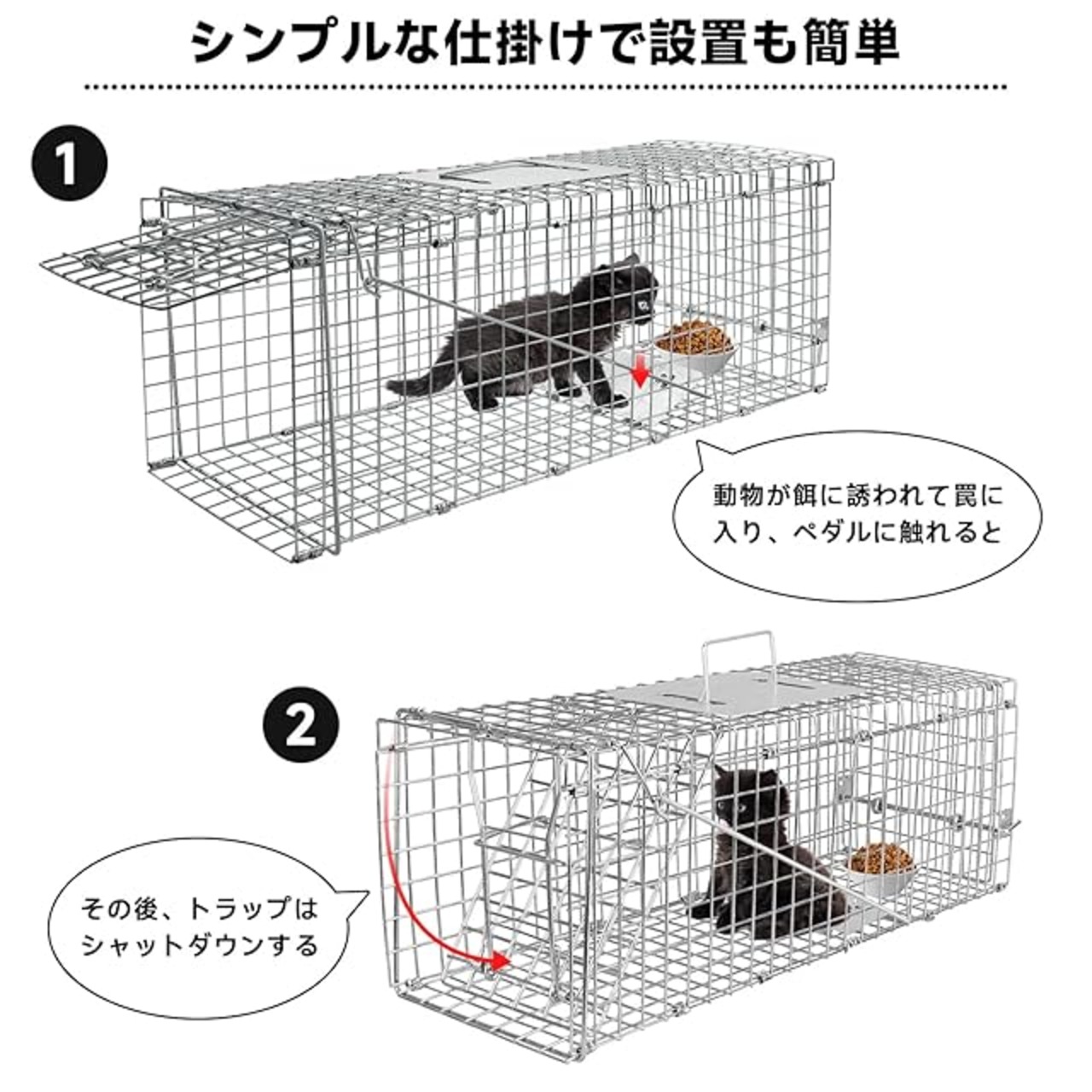 シンプルな仕掛けで設置も簡単

1

動物が餌に誘われて罠に入り、ペダルに触れると

2

その後、トラップはシャットダウンする