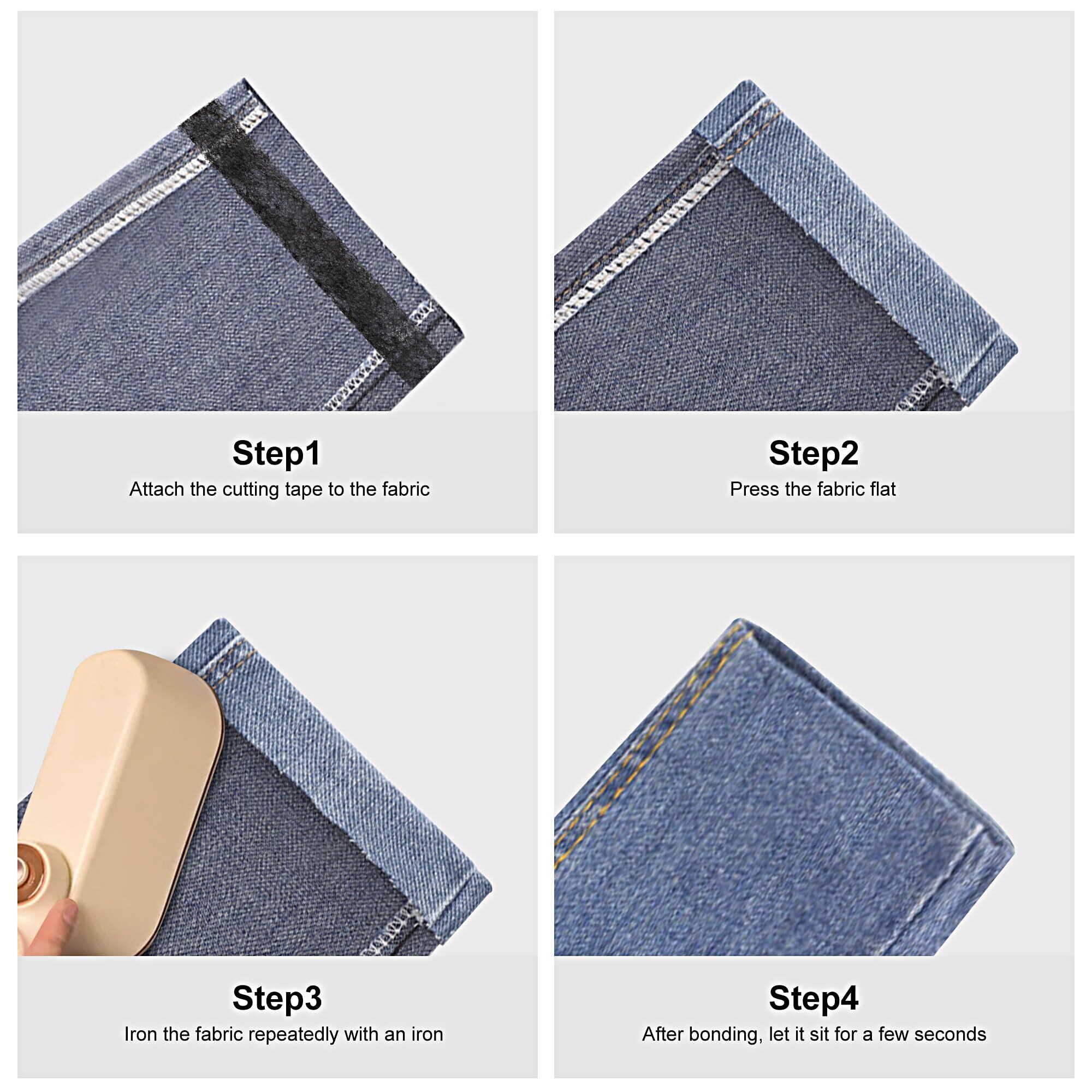 Step1
Attach the cutting tape to the fabric

Step2
Press the fabric flat

Step3
Iron the fabric repeatedly with an iron

Step4
After bonding, let it sit for a few seconds