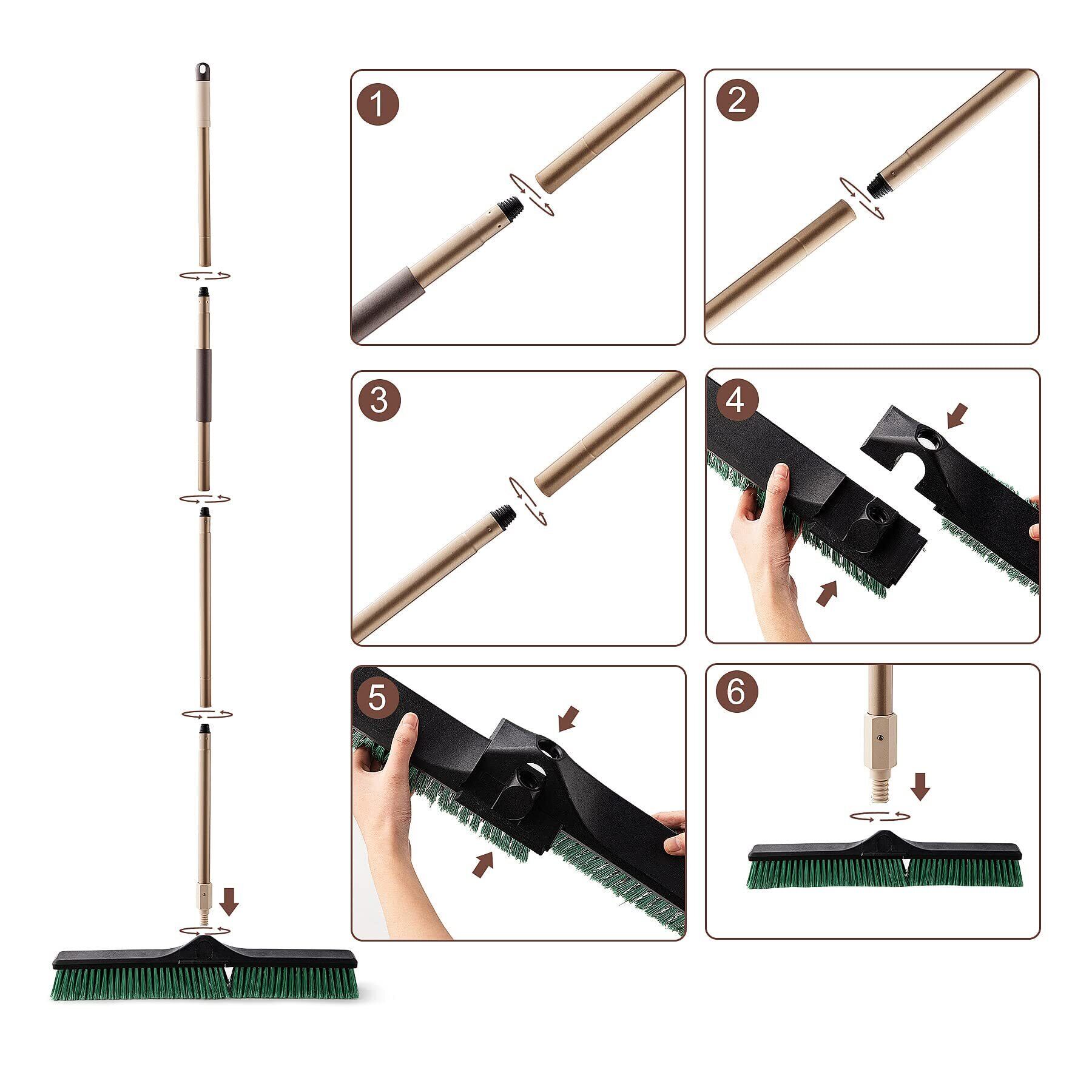 1

2

3

4

5

6