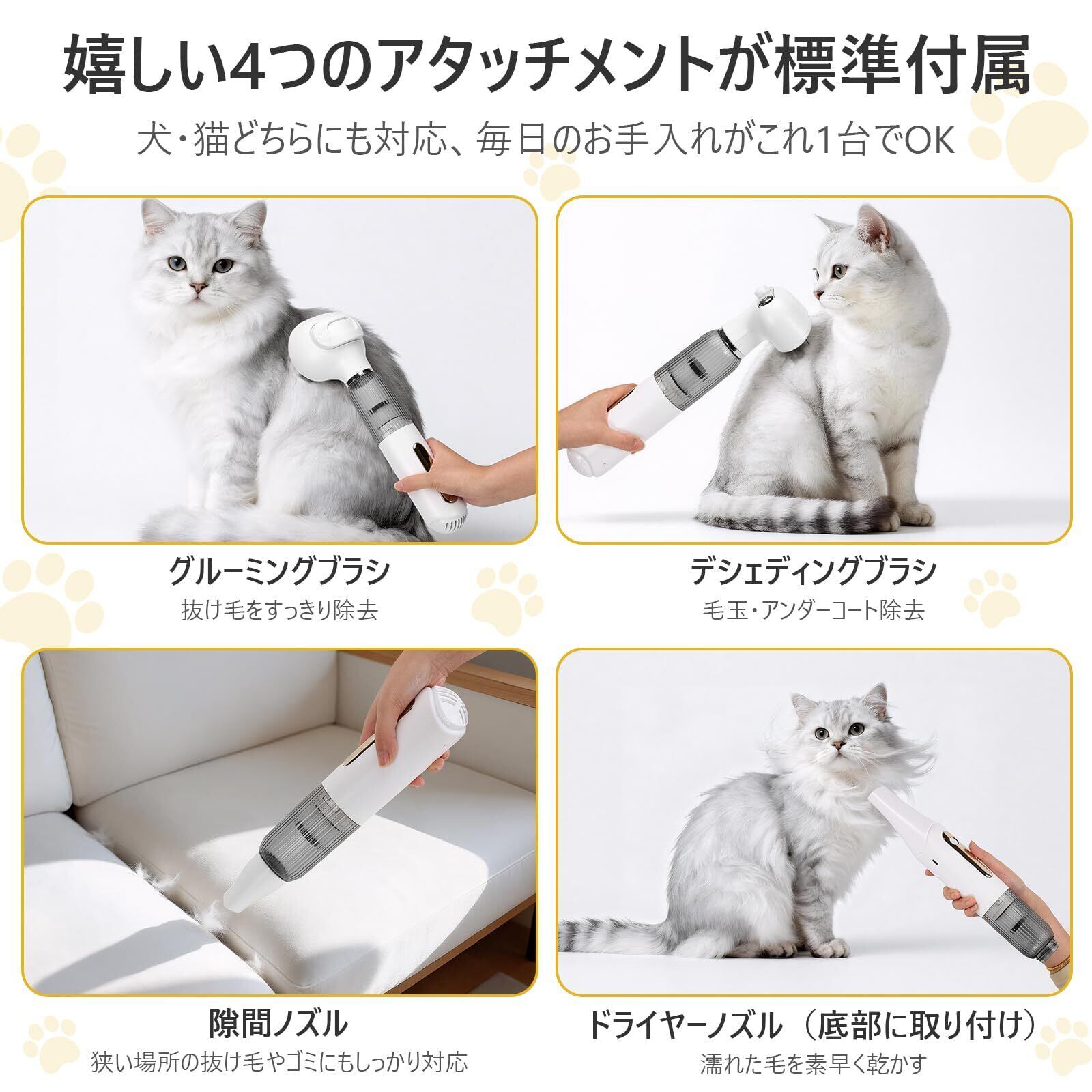 嬉しい4つのアタッチメントが標準付属

犬・猫どちらにも対応、毎日のお手入れがこれ1台でOK

グルーミングブラシ
抜け毛をすっきり除去

デシェディングブラシ
毛玉・アンダーコート除去

隙間ノズル
狭い場所の抜け毛やゴミにもしっかり対応

ドライヤーノズル（底部に取り付け）
濡れた毛を素早く乾かす