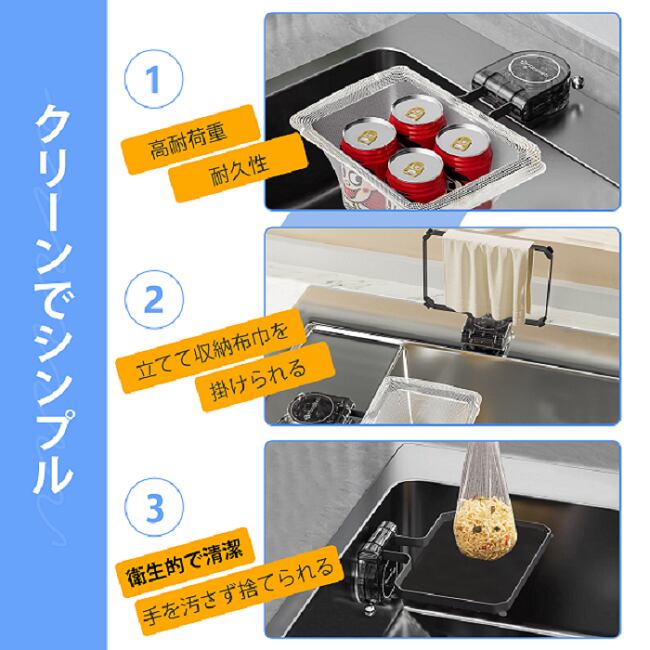 クリーンでシンプル

1
高耐荷重
耐久性

2
立てて収納布巾を
掛けられる

3
衛生的で清潔
手を汚さず捨てられる