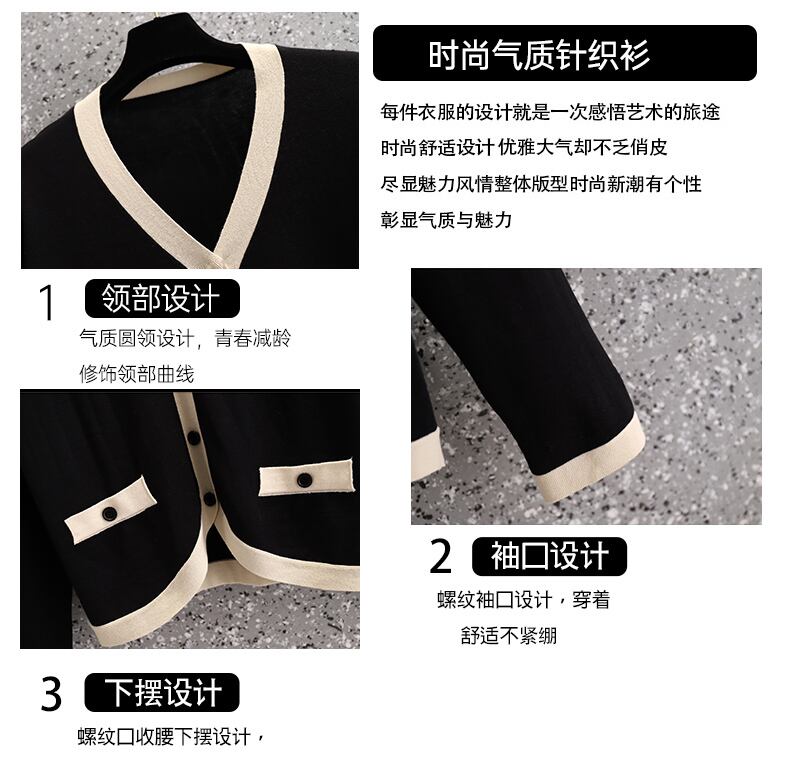 时尚气质针织衫

每件衣服的设计就是一次感悟艺术的旅途
时尚舒适设计 优雅大气却不乏俏皮
尽显魅力风情整体版型时尚新潮有个性
彰显气质与魅力

1 领部设计

气质圆领设计，青春减龄
修饰领部曲线

2 袖口设计

螺纹袖口设计，穿着
舒适不紧绷

3 下摆设计

螺纹口收腰下摆设计，